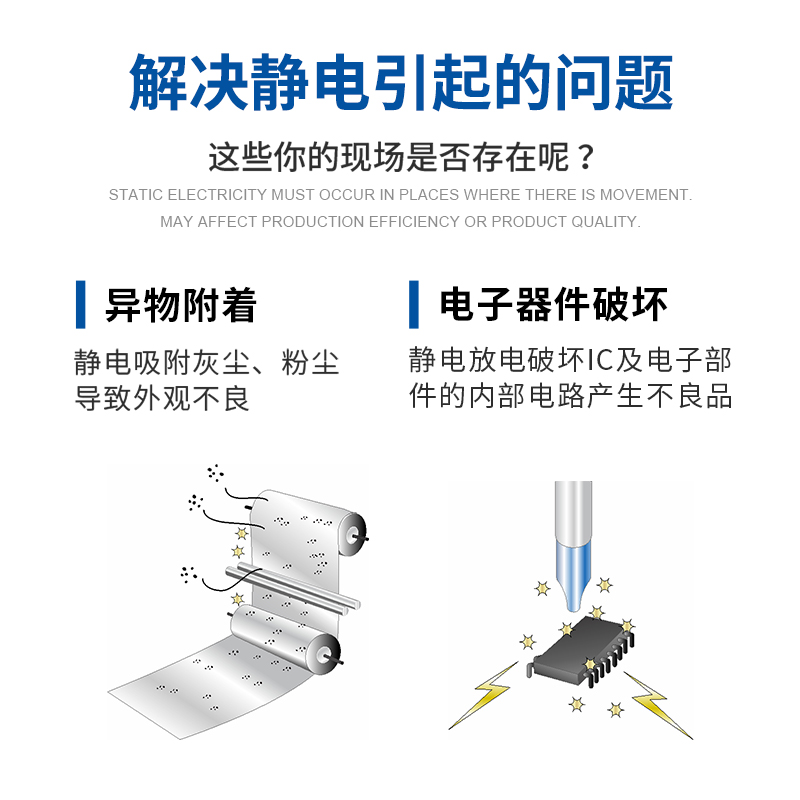 解决静电引起的问题

这些你的现场是否存在呢？

STATIC ELECTRICITY MUST OCCUR IN PLACES WHERE THERE IS MOVEMENT.
MAY AFFECT PRODUCTION EFFICIENCY OR PRODUCT QUALITY.

异物附着

静电吸附灰尘、粉尘导致外观不良

电子器件破坏

静电放电破坏IC及电子部件的内部电路产生不良品