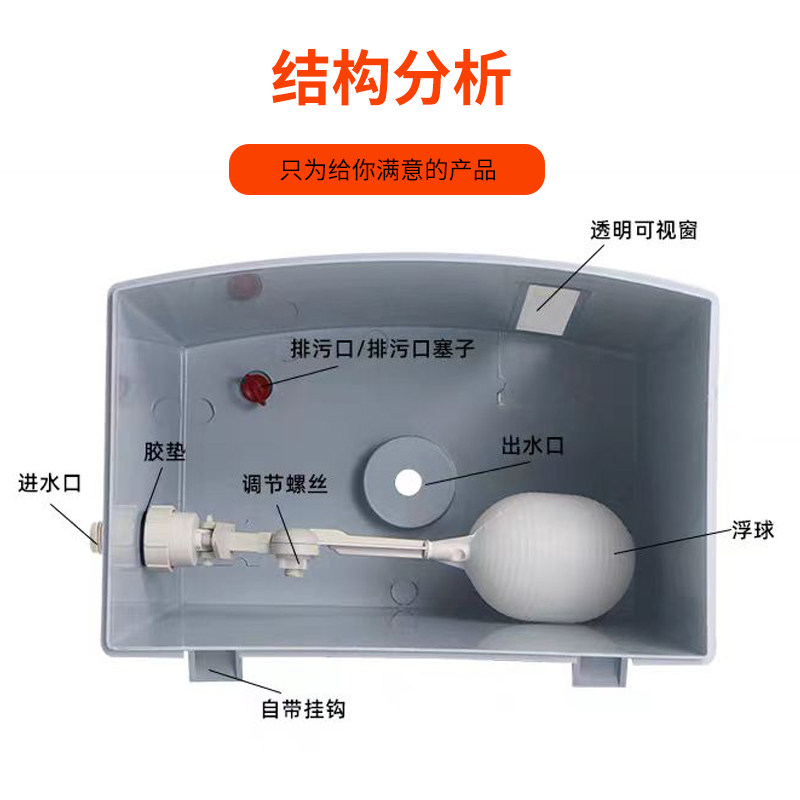 结构分析

只为给你满意的产品

透明可视窗

排污口/排污口塞子

胶垫

进水口

调节螺丝

出水口

浮球

自带挂钩