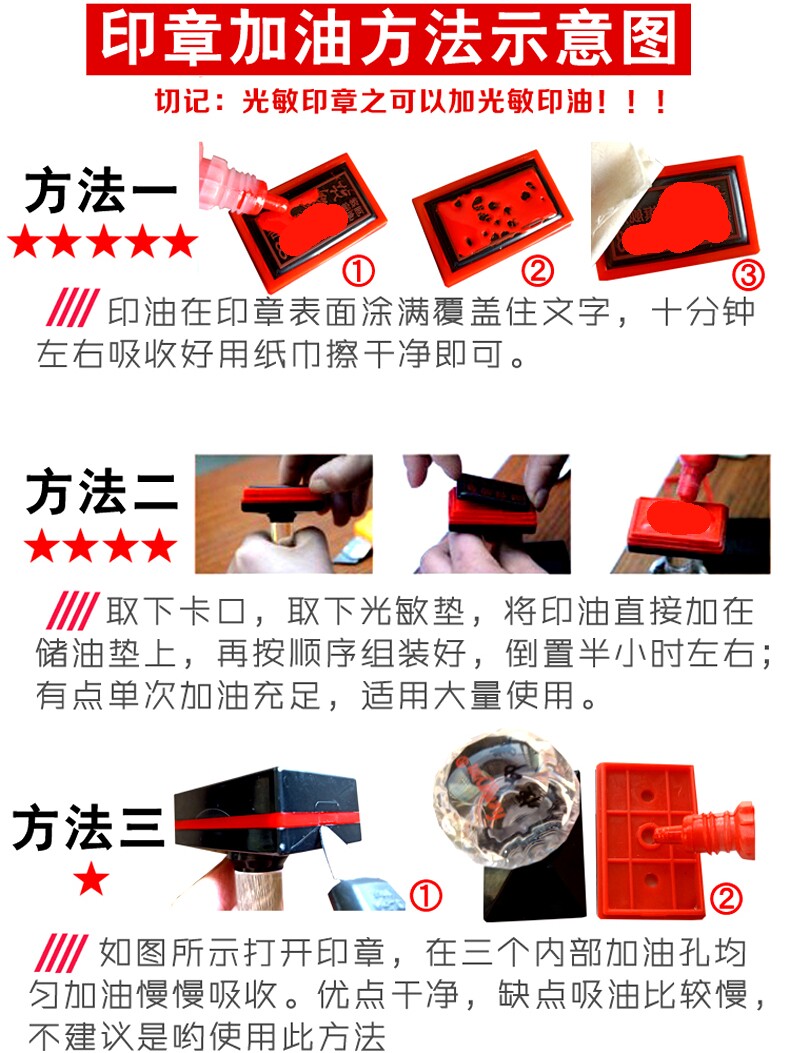 印章加油方法示意图

切记：光敏印章之可以加光敏印油！！！

方法一
★★★★★

①
②
③

//// 印油在印章表面涂满覆盖住文字，十分钟左右吸收好用纸巾擦干净即可。

方法二
★★★★

//// 取下卡口，取下光敏垫，将印油直接加在储油垫上，再按顺序组装好，倒置半小时左右；有点单次加油充足，适用大量使用。

方法三
★

①
②

//// 如图所示打开印章，在三个内部加油孔均匀加油慢慢吸收。优点干净，缺点吸油比较慢，不建议是哟使用此方法