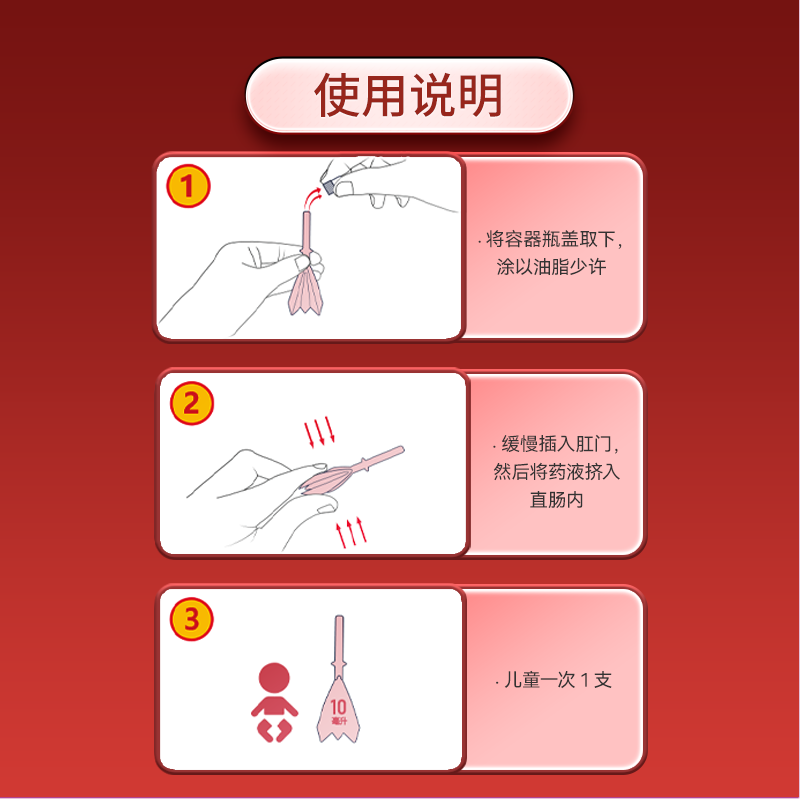 使用说明

1

· 将容器瓶盖取下，涂以油脂少许

2

· 缓慢插入肛门，然后将药液挤入直肠内

3

10
毫升

· 儿童一次 1 支