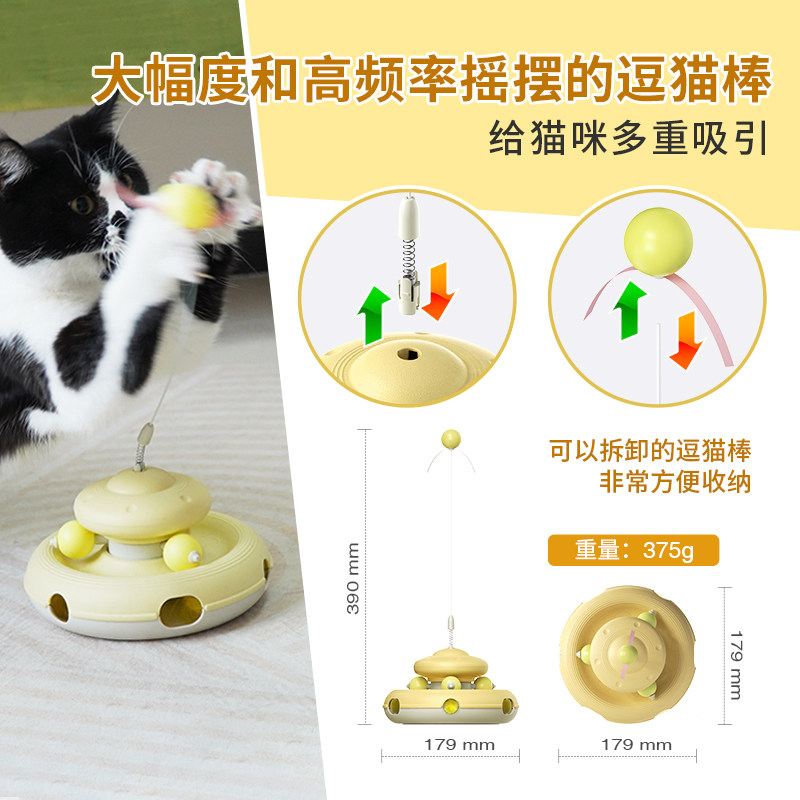 大幅度和高频率摇摆的逗猫棒

给猫咪多重吸引

可以拆卸的逗猫棒
非常方便收纳

重量：375g

390 mm

179 mm

179 mm

179 mm