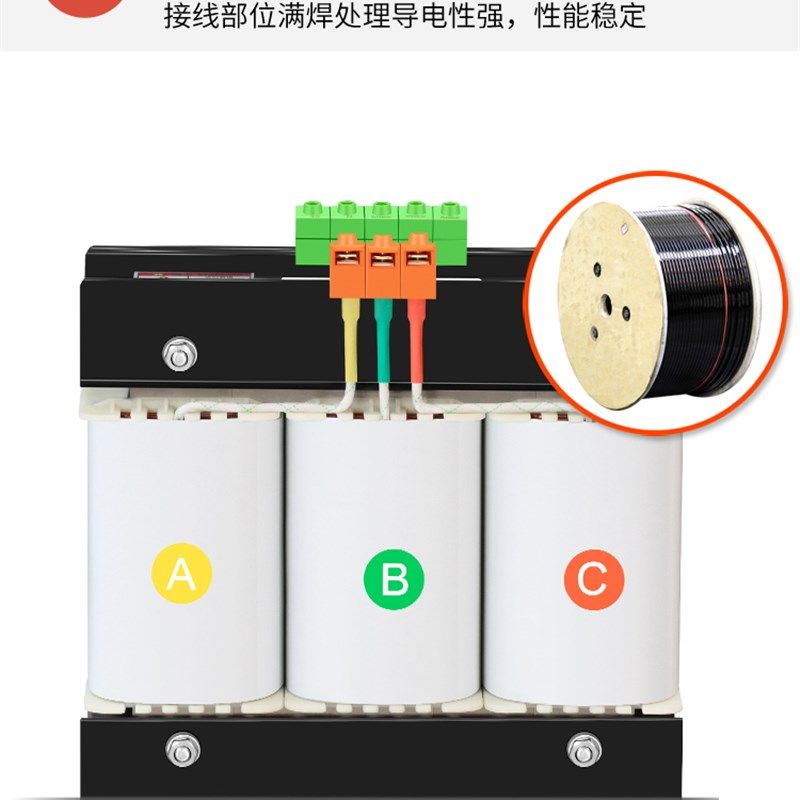 接线部位满焊处理导电性强，性能稳定

A

B

C