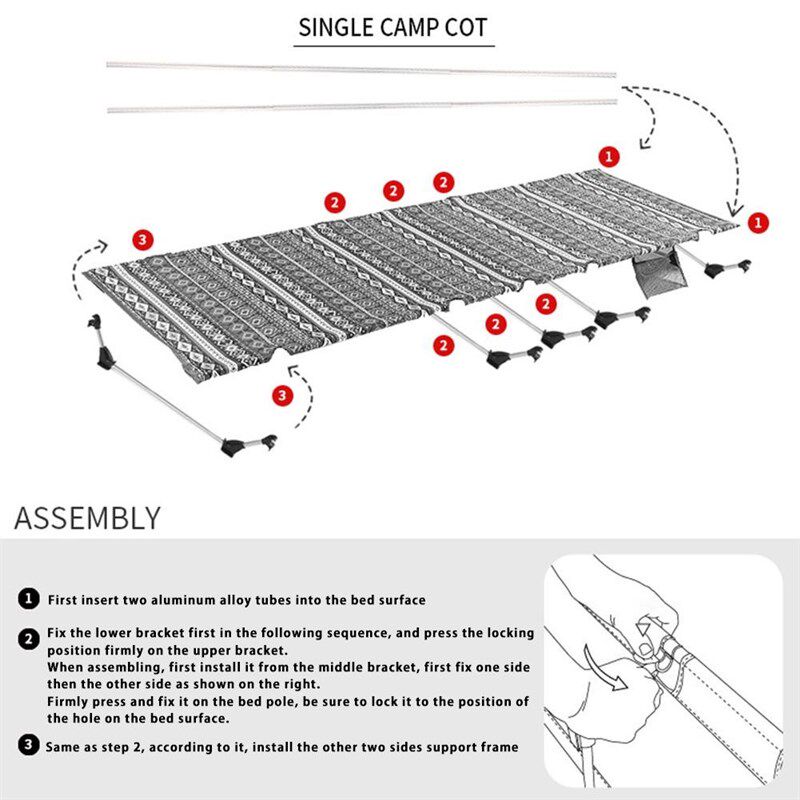 SINGLE CAMP COT

1

1

2 2 2

3

2

2

2

3

ASSEMBLY

1 First insert two aluminum alloy tubes into the bed surface

2 Fix the lower bracket first in the following sequence, and press the locking position firmly on the upper bracket.
When assembling, first install it from the middle bracket, first fix one side then the other side as shown on the right.
Firmly press and fix it on the bed pole, be sure to lock it to the position of the hole on the bed surface.

3 Same as step 2, according to it, install the other two sides support frame