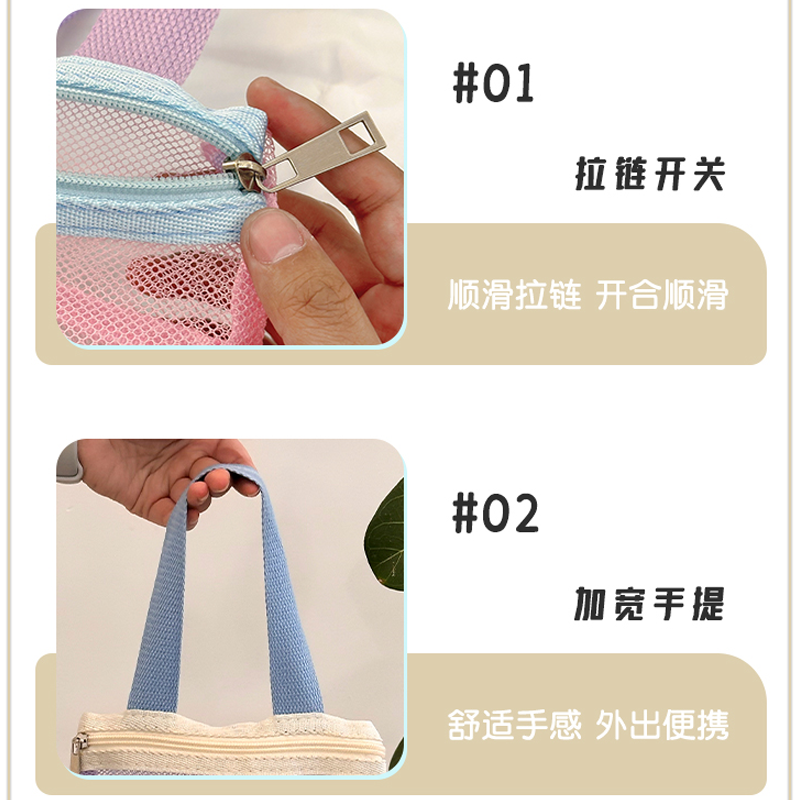 #01

拉链开关

顺滑拉链 开合顺滑

#02

加宽手提

舒适手感 外出便携