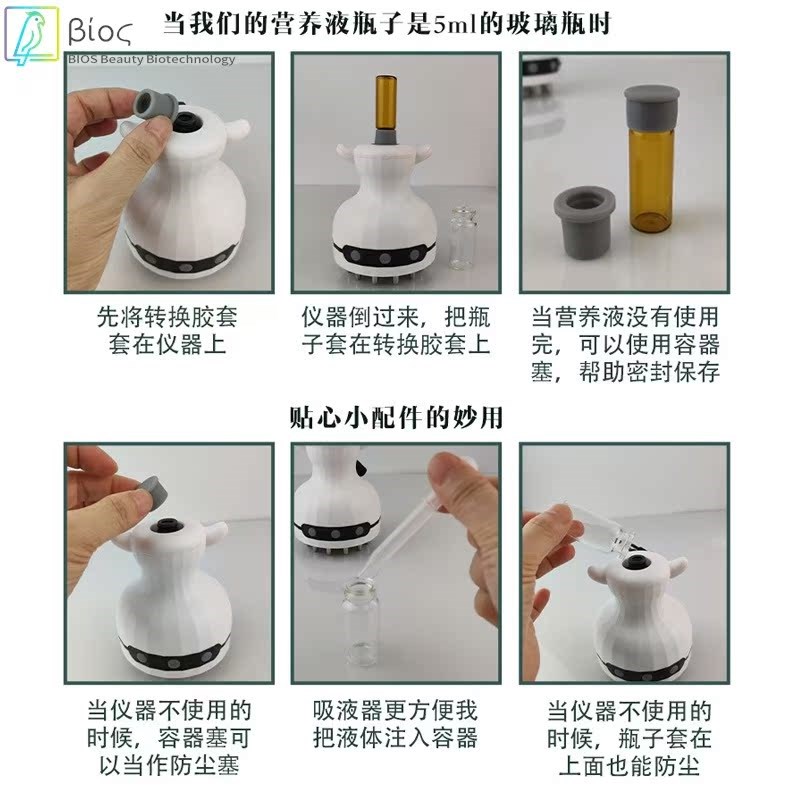 Bioς
BIOS Beauty Biotechnology

当我们的营养液瓶子是5ml的玻璃瓶时

先将转换胶套套在仪器上

仪器倒过来，把瓶子套在转换胶套上

当营养液没有使用完，可以使用容器塞，帮助密封保存

贴心小配件的妙用

当仪器不使用的时候，容器塞可以当作防尘塞

吸液器更方便我把液体注入容器

当仪器不使用的时候，瓶子套在上面也能防尘