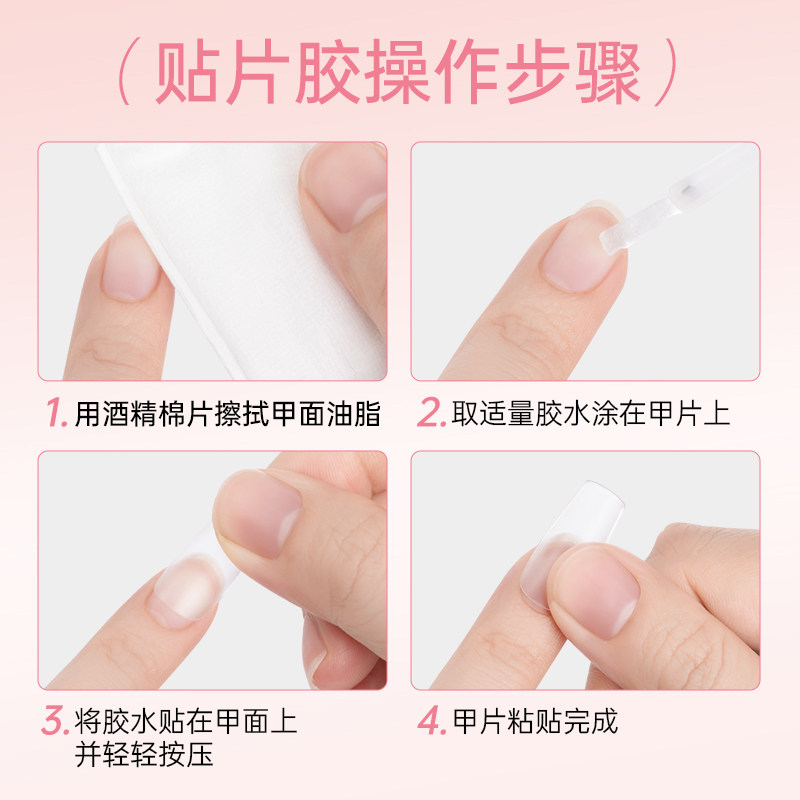 （贴片胶操作步骤）

1. 用酒精棉片擦拭甲面油脂

2. 取适量胶水涂在甲片上

3. 将胶水贴在甲面上并轻轻按压

4. 甲片粘贴完成