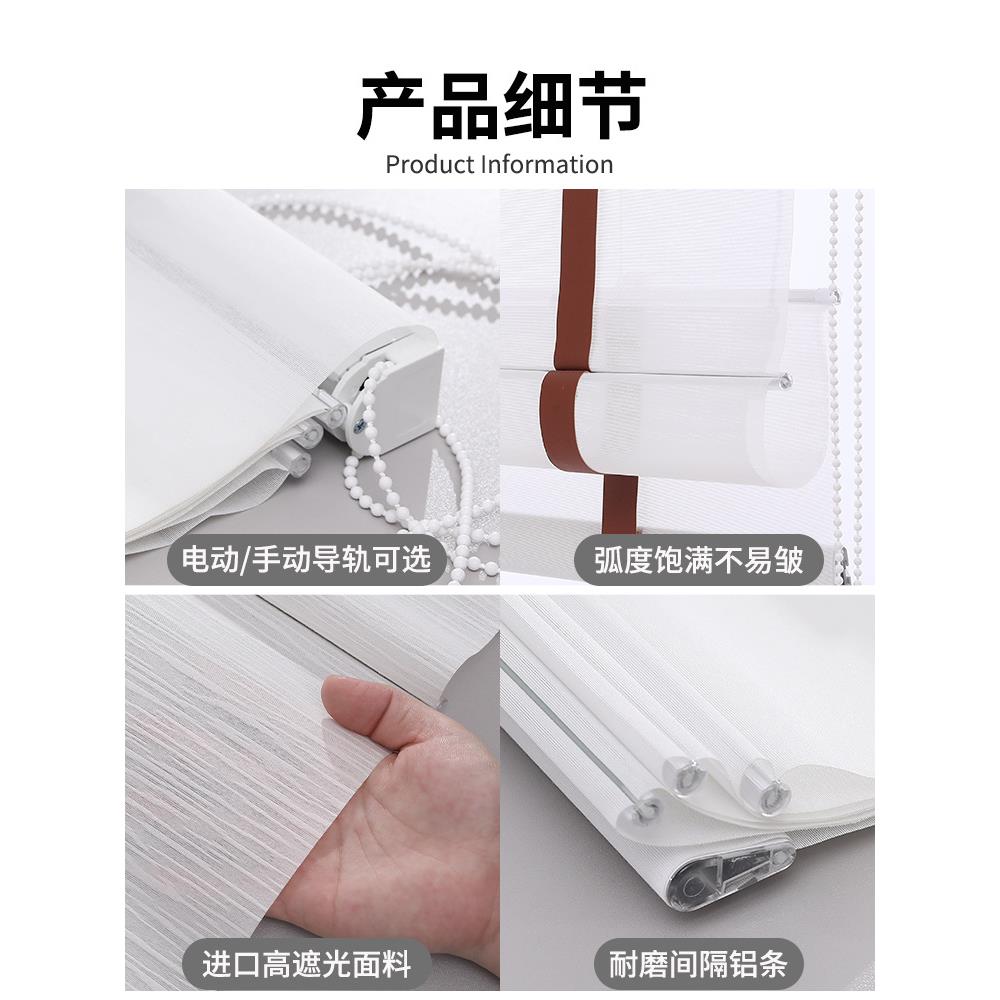 产品细节
Product Information

电动/手动导轨可选

弧度饱满不易皱

进口高遮光面料

耐磨间隔铝条