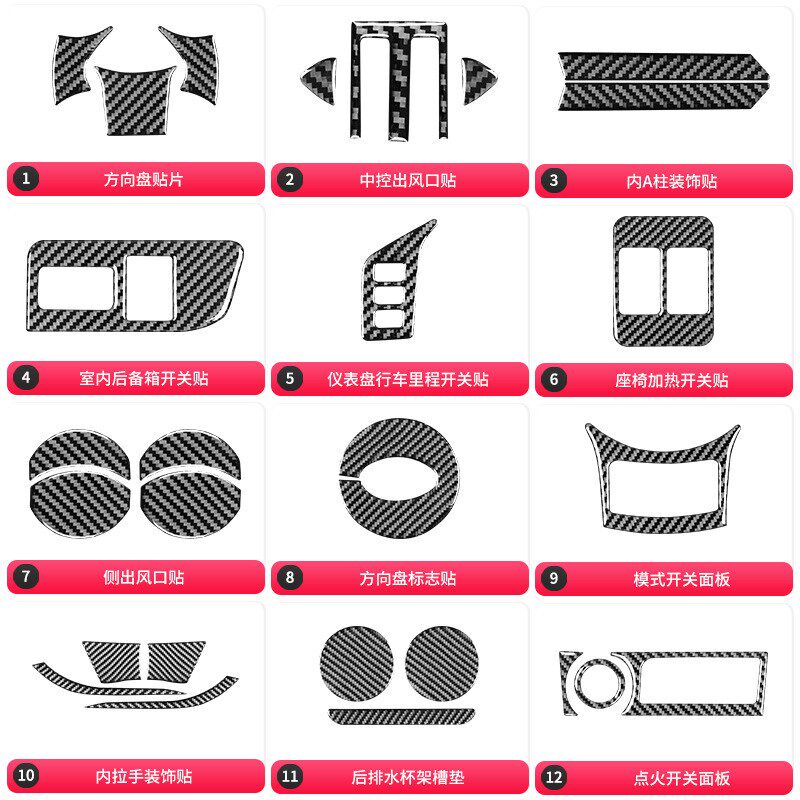 1 方向盘贴片

2 中控出风口贴

3 内A柱装饰贴

4 室内后备箱开关贴

5 仪表盘行车里程开关贴

6 座椅加热开关贴

7 侧出风口贴

8 方向盘标志贴

9 模式开关面板

10 内拉手装饰贴

11 后排水杯架槽垫

12 点火开关面板