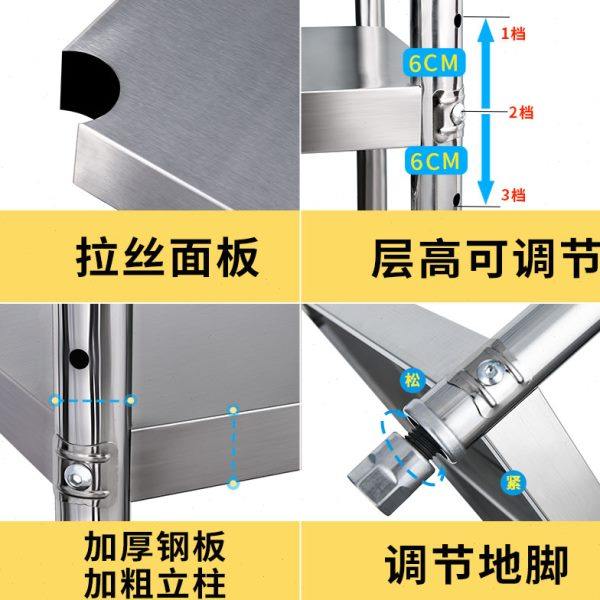 1档
6CM
2档
6CM
3档

拉丝面板

层高可调节

松
紧

加厚钢板
加粗立柱

调节地脚