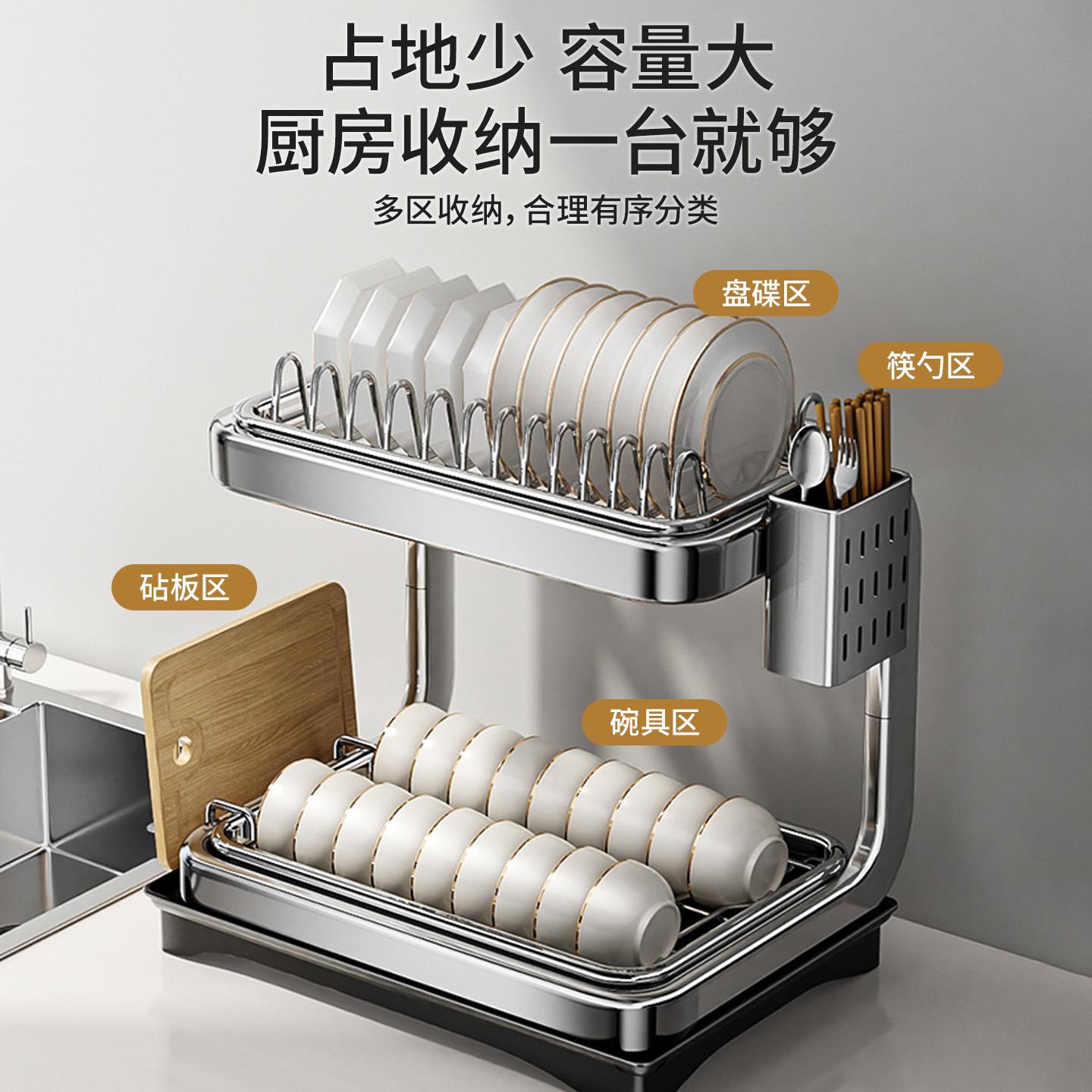 占地少 容量大
厨房收纳一台就够
多区收纳，合理有序分类

盘碟区

筷勺区

砧板区

碗具区