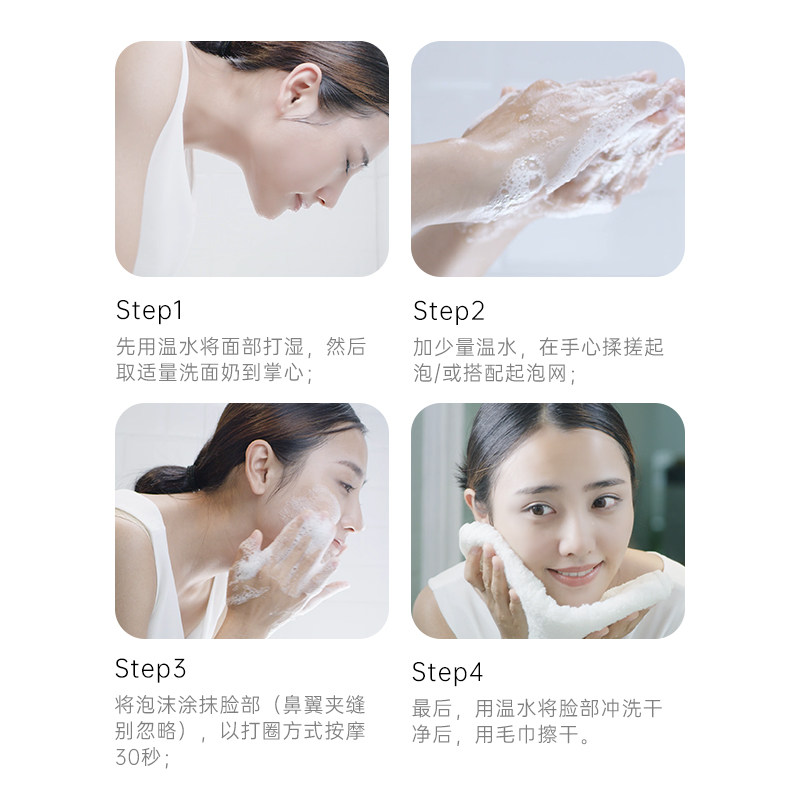 Step1
先用温水将面部打湿，然后取适量洗面奶到掌心；

Step2
加少量温水，在手心揉搓起泡/或搭配起泡网；

Step3
将泡沫涂抹脸部（鼻翼夹缝别忽略），以打圈方式按摩30秒；

Step4
最后，用温水将脸部冲洗干净后，用毛巾擦干。