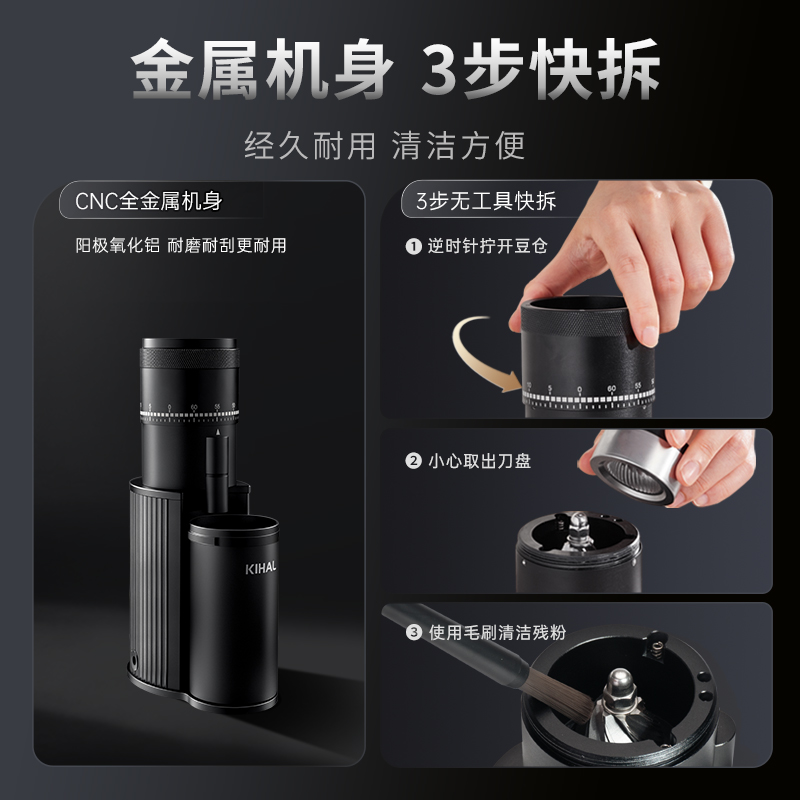 金属机身 3步快拆

经久耐用 清洁方便

CNC全金属机身

阳极氧化铝 耐磨耐刮更耐用

KIHAL

3步无工具快拆

❶ 逆时针拧开豆仓

❷ 小心取出刀盘

❸ 使用毛刷清洁残粉