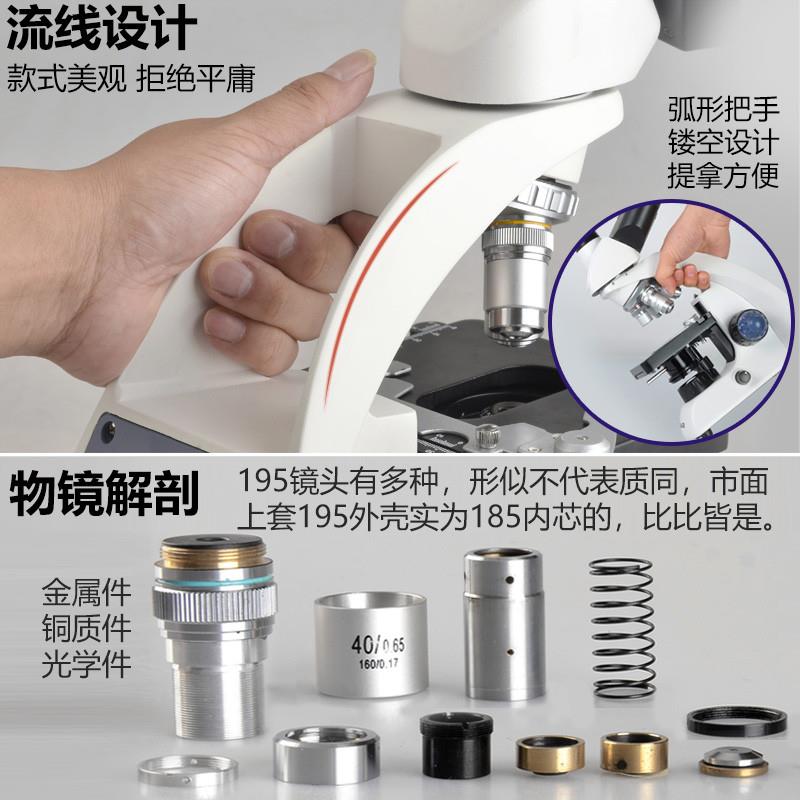 流线设计

款式美观 拒绝平庸

弧形把手
镂空设计
提拿方便

物镜解剖

195镜头有多种，形似不代表质同，市面上套195外壳实为185内芯的，比比皆是。

金属件
铜质件
光学件

40/0.65
160/0.17