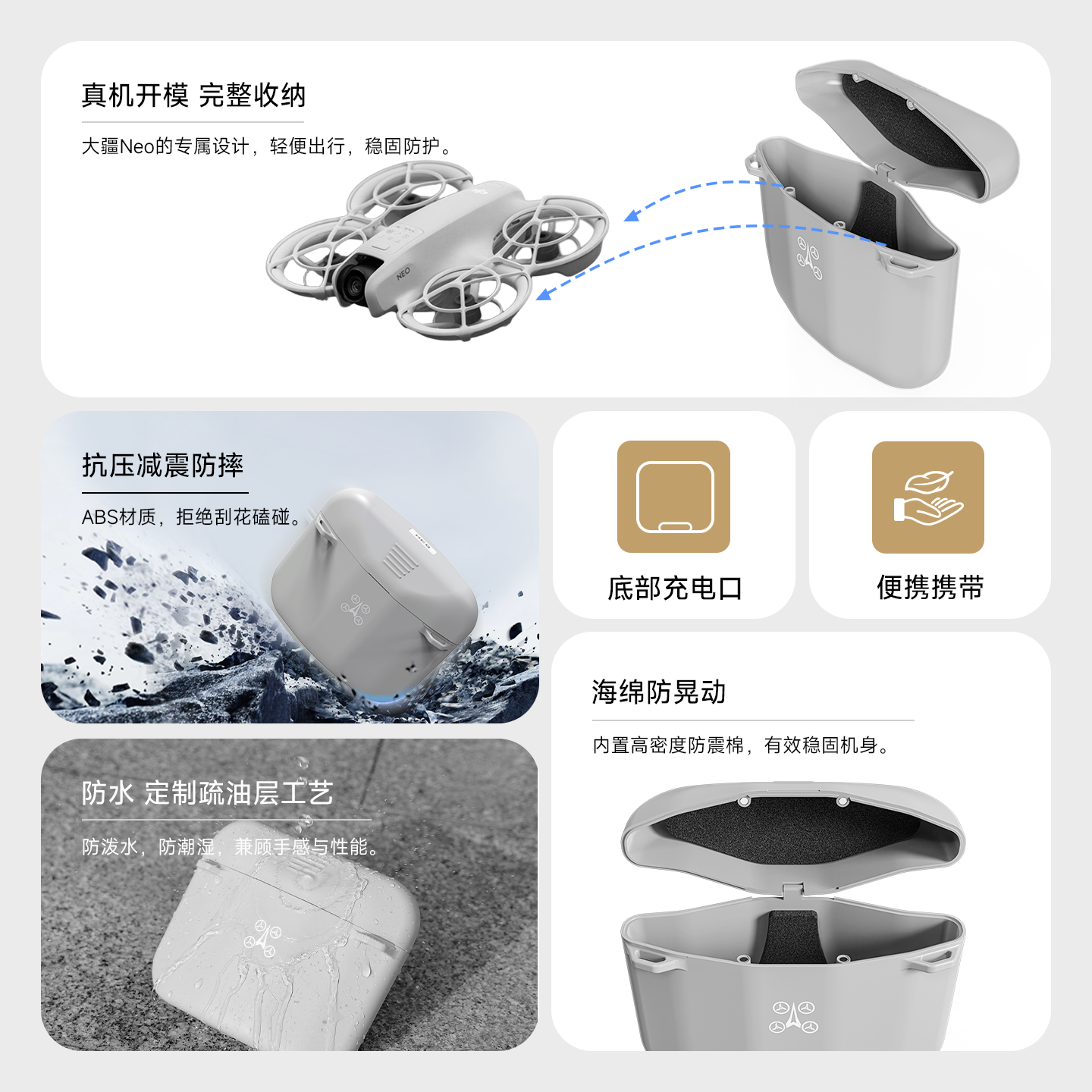 真机开模 完整收纳

大疆Neo的专属设计，轻便出行，稳固防护。

NEO

抗压减震防摔

ABS材质，拒绝刮花磕碰。

底部充电口

便携携带

海绵防晃动

内置高密度防震棉，有效稳固机身。

防水 定制疏油层工艺

防泼水，防潮湿，兼顾手感与性能。