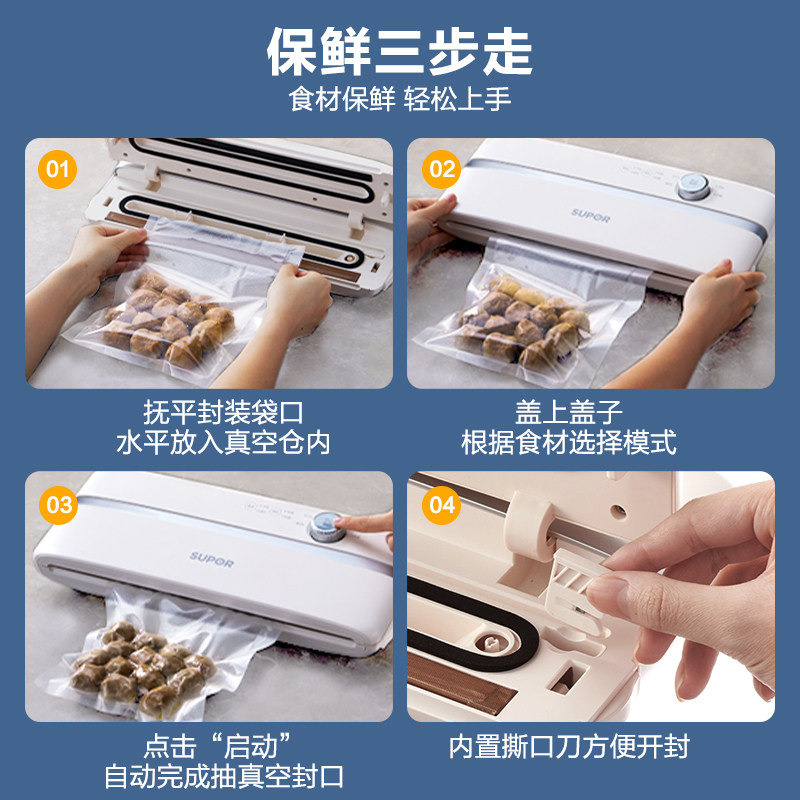 保鲜三步走
食材保鲜 轻松上手

01
抚平封装袋口
水平放入真空仓内

02
SUPOR
盖上盖子
根据食材选择模式

03
SUPOR
点击“启动”
自动完成抽真空封口

04
内置撕口刀方便开封