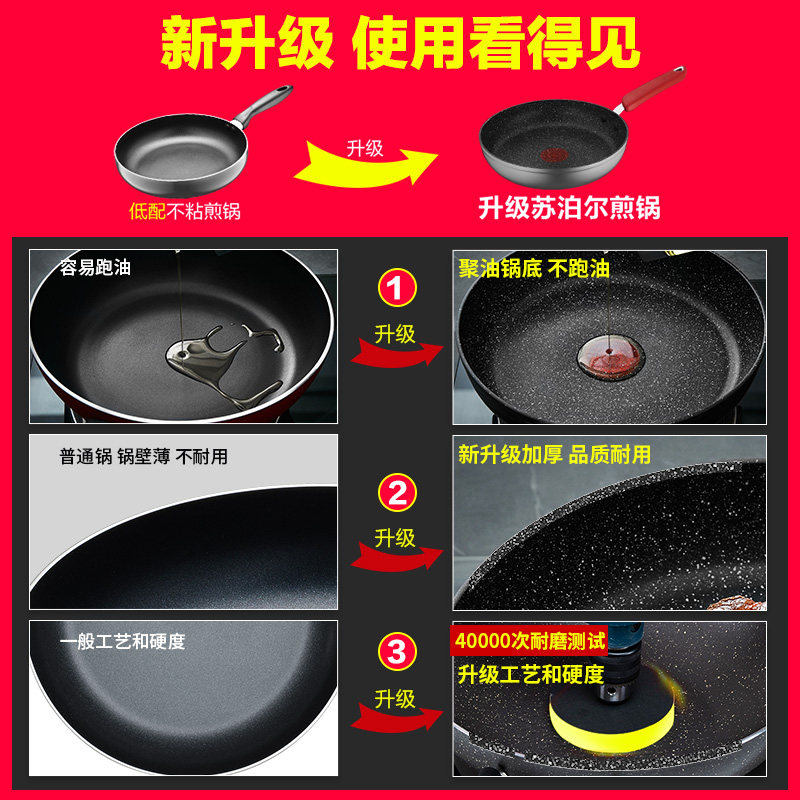 新升级 使用看得见

升级

低配不粘煎锅

升级苏泊尔煎锅

容易跑油

1
升级

聚油锅底 不跑油

普通锅 锅壁薄 不耐用

2
升级

新升级加厚 品质耐用

一般工艺和硬度

3
升级

40000次耐磨测试

升级工艺和硬度