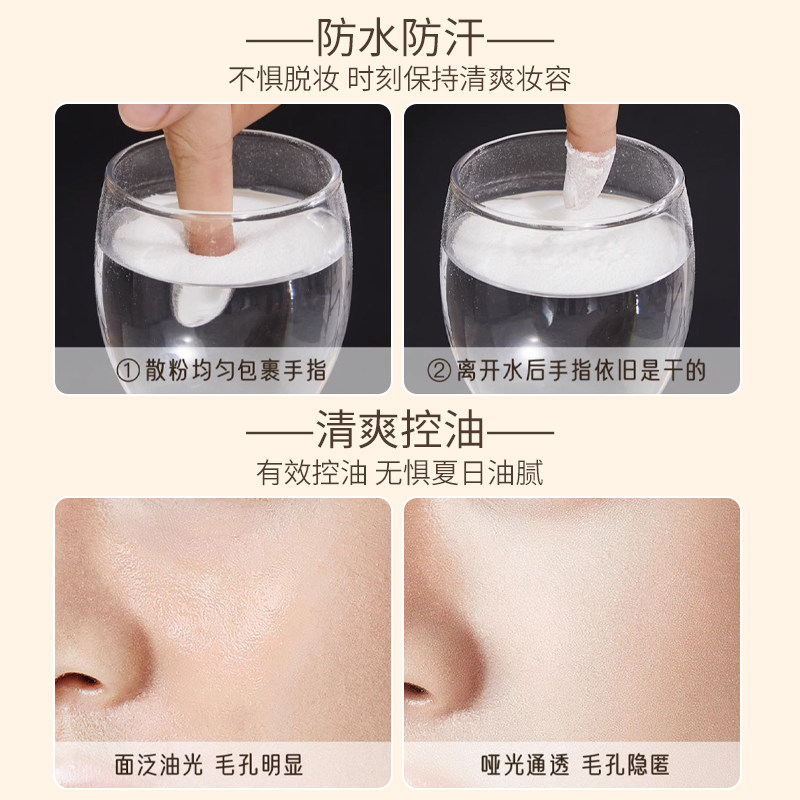 ——防水防汗——
不惧脱妆 时刻保持清爽妆容

① 散粉均匀包裹手指

② 离开水后手指依旧是干的

——清爽控油——
有效控油 无惧夏日油腻

面泛油光 毛孔明显

哑光通透 毛孔隐匿