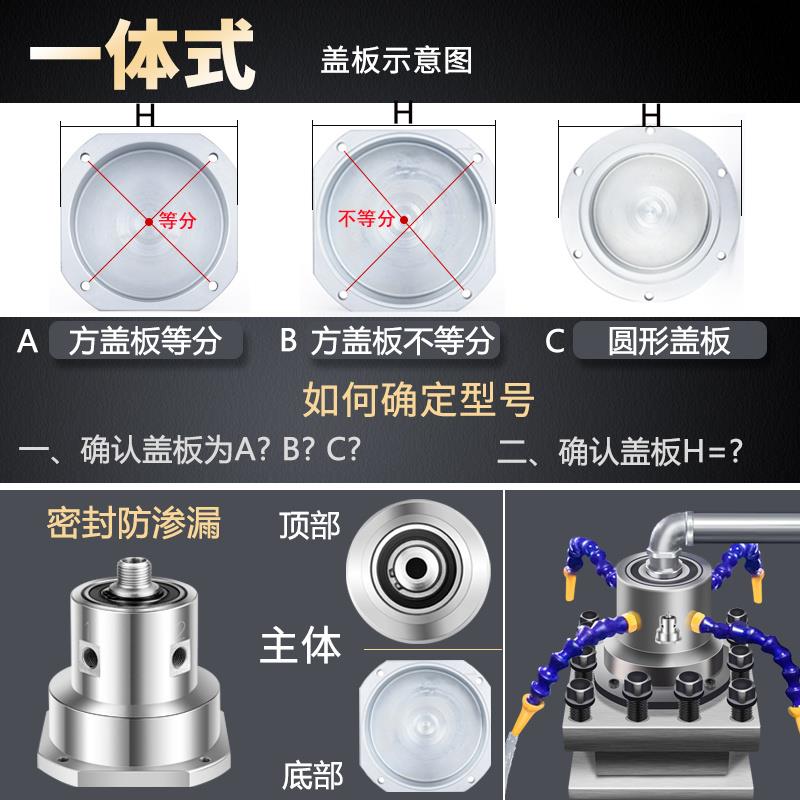 一体式 盖板示意图

H

等分

H

不等分

H

A 方盖板等分

B 方盖板不等分

C 圆形盖板

如何确定型号

一、确认盖板为A? B? C?

二、确认盖板H=?

密封防渗漏

顶部

主体

底部