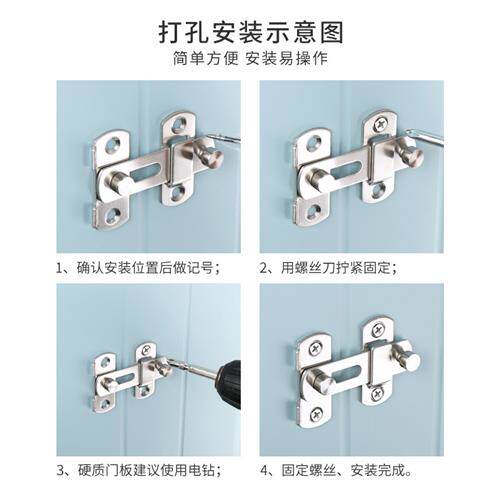 打孔安装示意图

简单方便 安装易操作

1、确认安装位置后做记号；

2、用螺丝刀拧紧固定；

3、硬质门板建议使用电钻；

4、固定螺丝、安装完成。