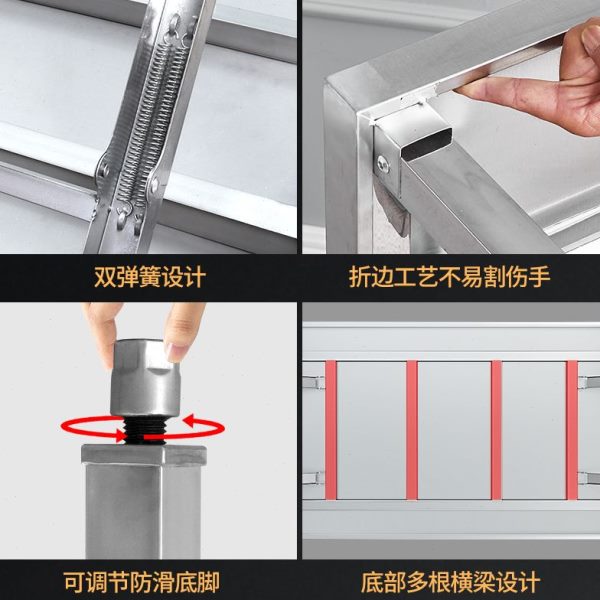 双弹簧设计

折边工艺不易割伤手

可调节防滑底脚

底部多根横梁设计