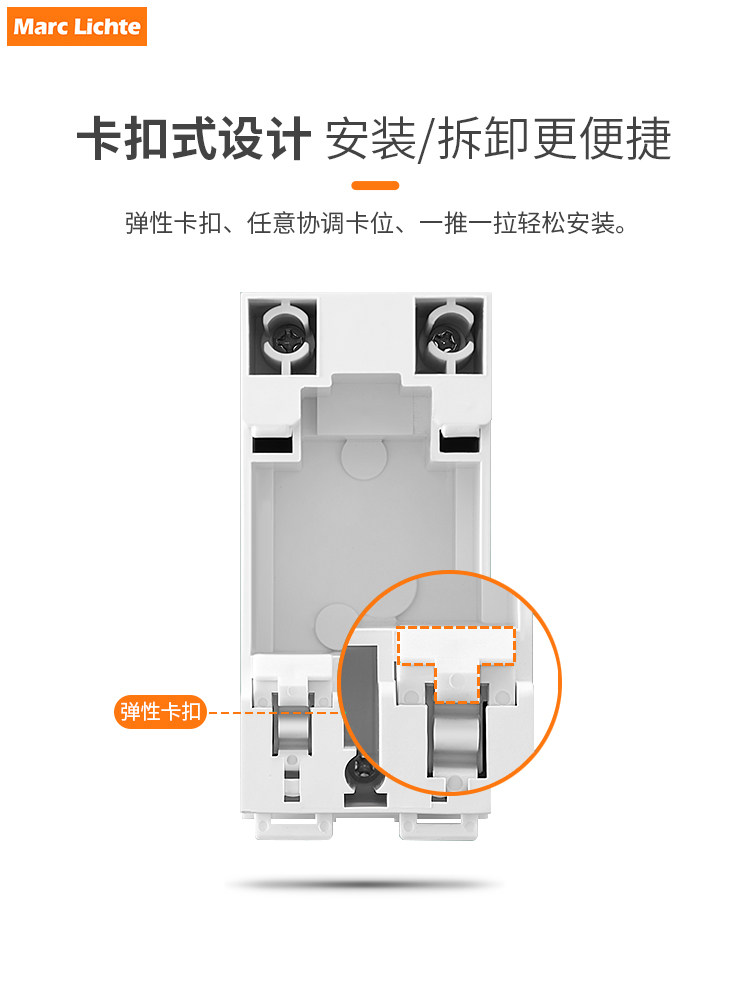 Marc Lichte

卡扣式设计 安装/拆卸更便捷

弹性卡扣、任意协调卡位、一推一拉轻松安装。

弹性卡扣