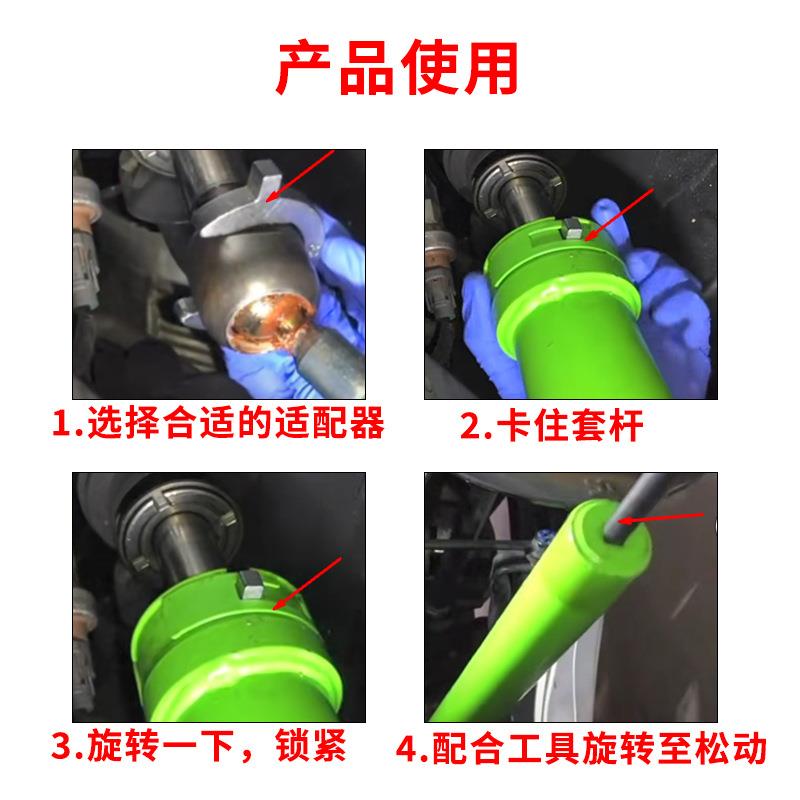 产品使用

1.选择合适的适配器

2.卡住套杆

3.旋转一下，锁紧

4.配合工具旋转至松动