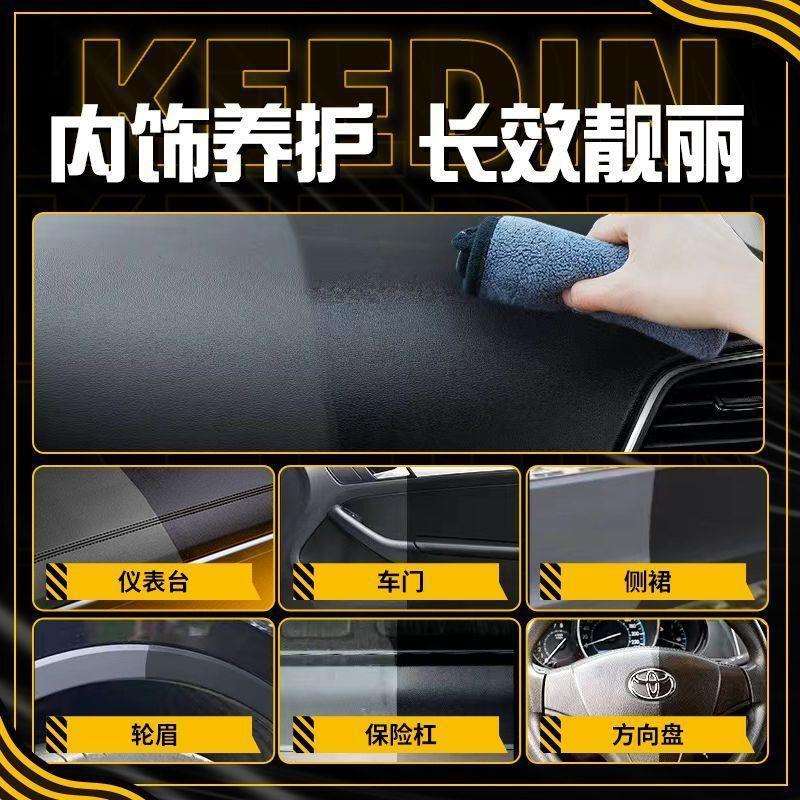 KEEDIN

内饰养护 长效靓丽

仪表台

车门

侧裙

轮眉

保险杠

方向盘