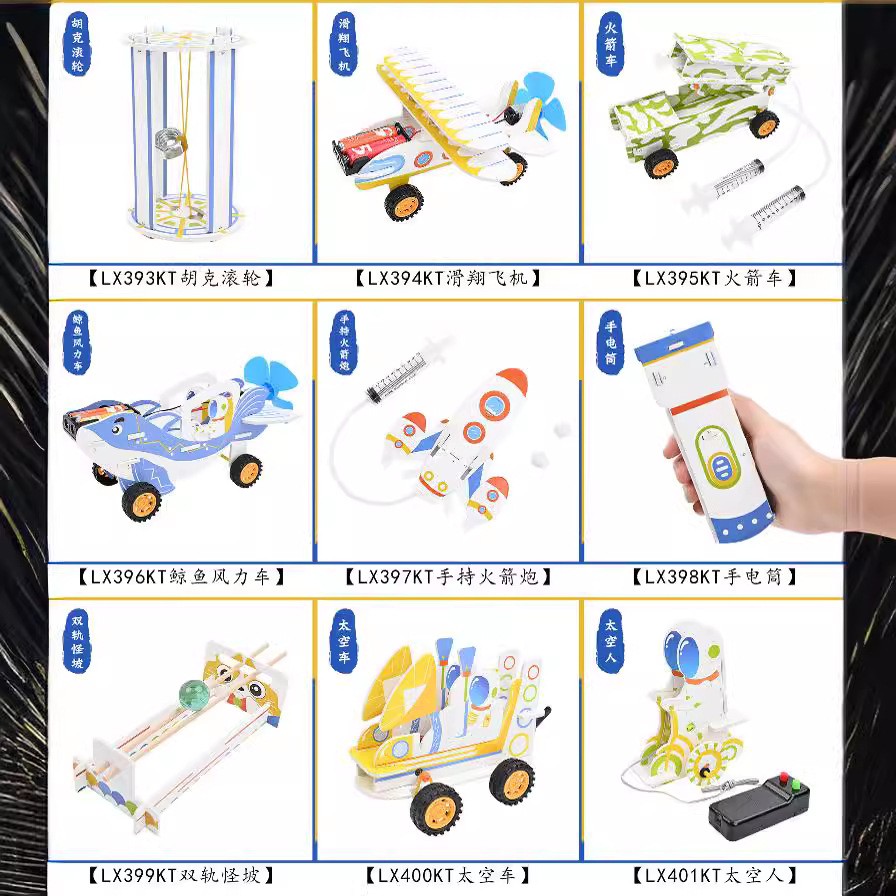 胡克滚轮

【LX393KT胡克滚轮】

滑翔飞机

【LX394KT滑翔飞机】

火箭车

【LX395KT火箭车】

鲸鱼风力车

【LX396KT鲸鱼风力车】

手持火箭炮

【LX397KT手持火箭炮】

手电筒

【LX398KT手电筒】

双轨怪坡

【LX399KT双轨怪坡】

太空车

【LX400KT太空车】

太空人

【LX401KT太空人】