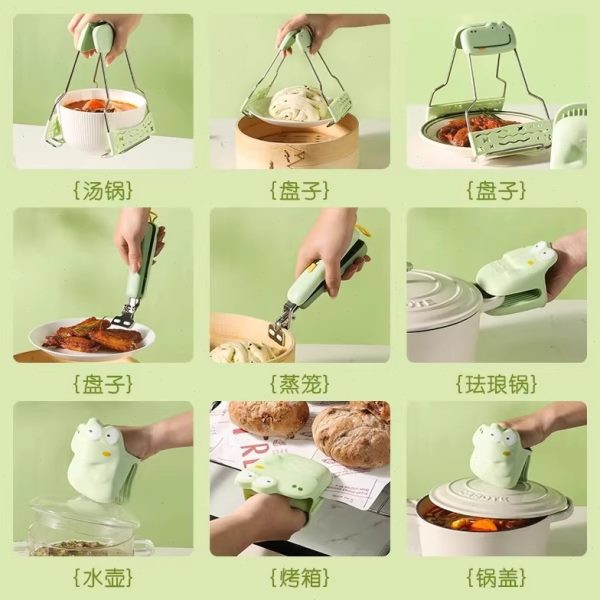 {汤锅}

{盘子}

{盘子}

{盘子}

{蒸笼}

{珐琅锅}

{水壶}

{烤箱}

{锅盖}