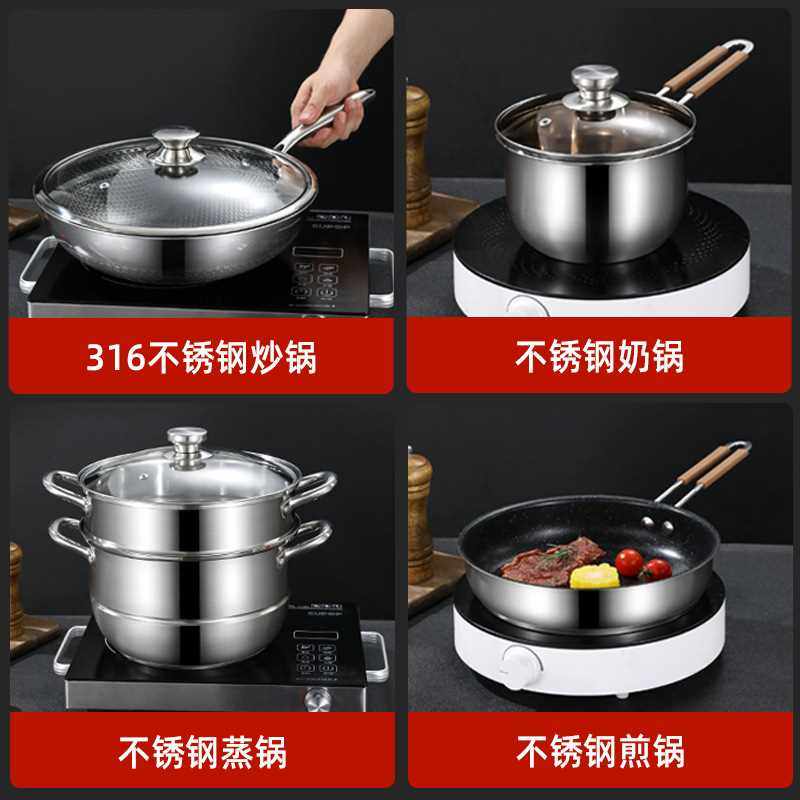 316不锈钢炒锅

不锈钢奶锅

不锈钢蒸锅

不锈钢煎锅