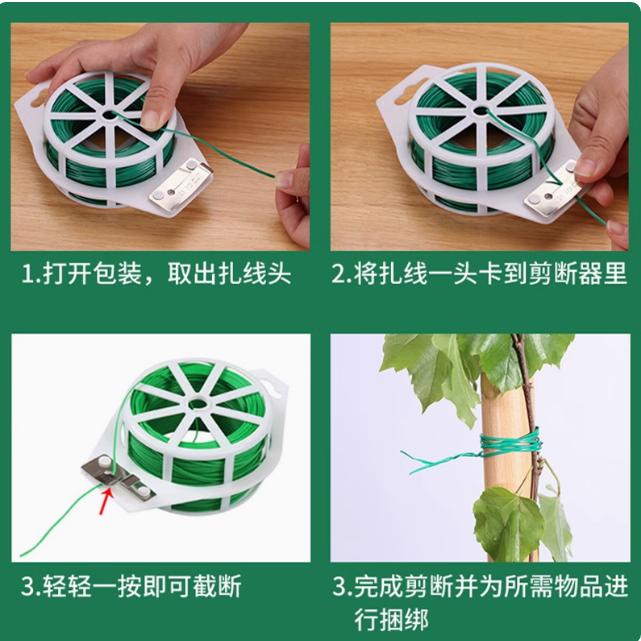 1.打开包装，取出扎线头

2.将扎线一头卡到剪断器里

3.轻轻一按即可截断

3.完成剪断并为所需物品进行捆绑