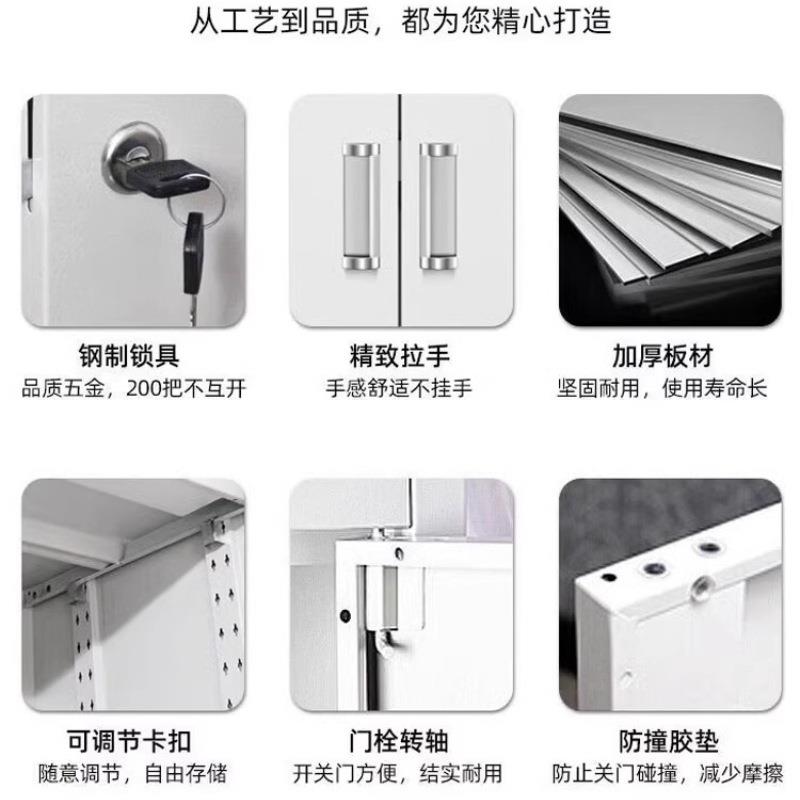 从工艺到品质，都为您精心打造

钢制锁具
品质五金，200把不互开

精致拉手
手感舒适不挂手

加厚板材
坚固耐用，使用寿命长

可调节卡扣
随意调节，自由存储

门栓转轴
开关门方便，结实耐用

防撞胶垫
防止关门碰撞，减少摩擦