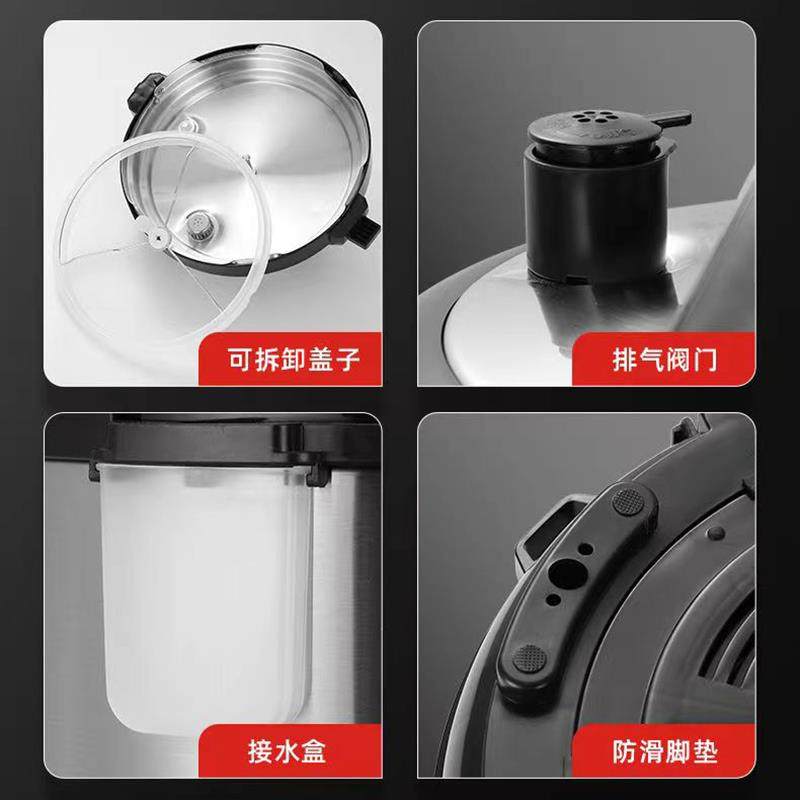 可拆卸盖子

排气阀门

接水盒

防滑脚垫