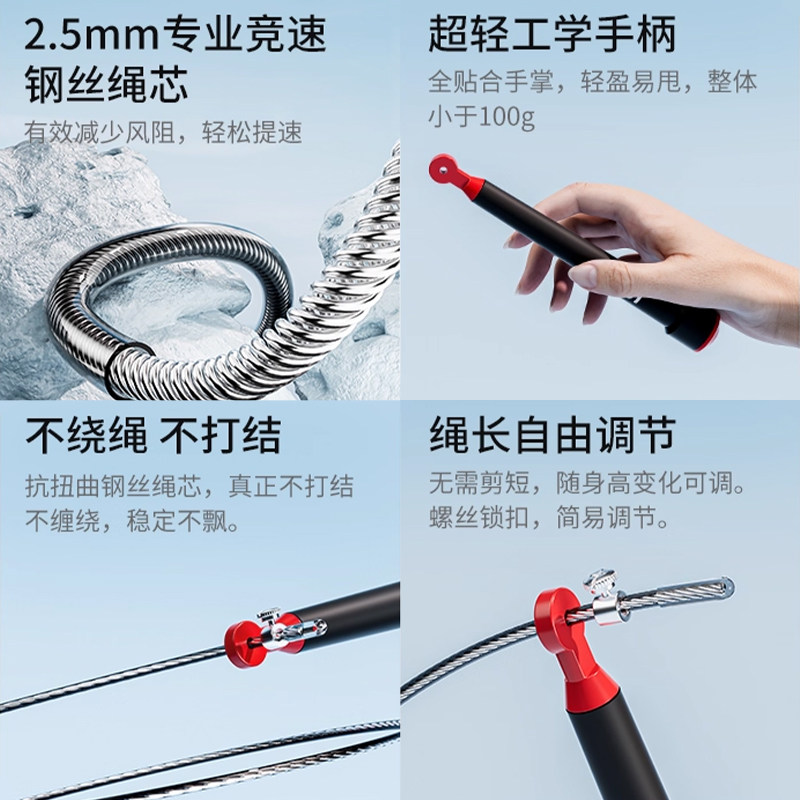 2.5mm专业竞速钢丝绳芯

有效减少风阻，轻松提速

超轻工学手柄

全贴合手掌，轻盈易甩，整体小于100g

不绕绳 不打结

抗扭曲钢丝绳芯，真正不打结不缠绕，稳定不飘。

绳长自由调节

无需剪短，随身高变化可调。螺丝锁扣，简易调节。