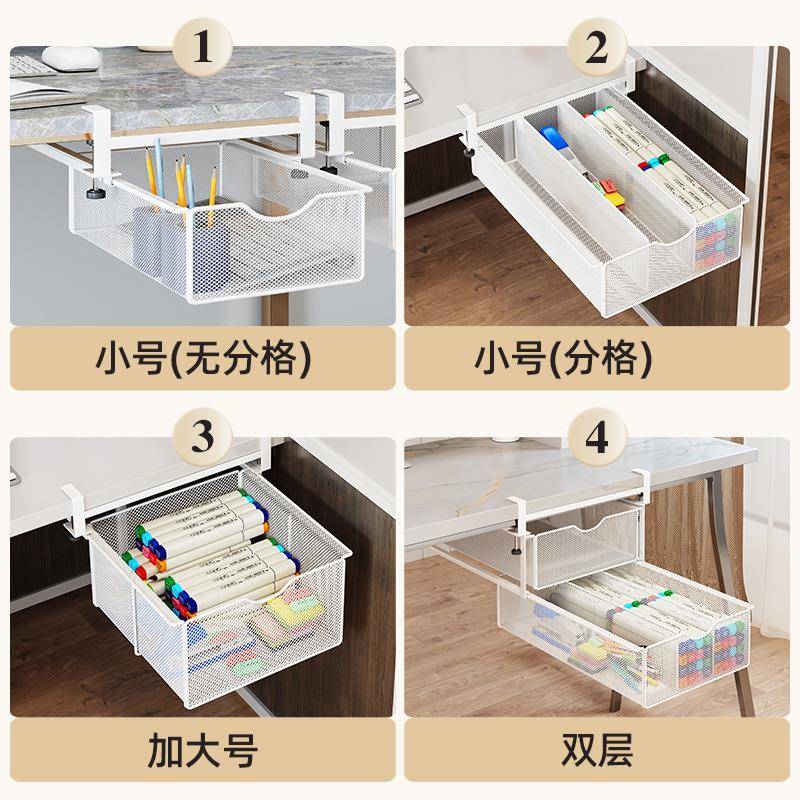 1

小号(无分格)

2

小号(分格)

3

加大号

4

双层