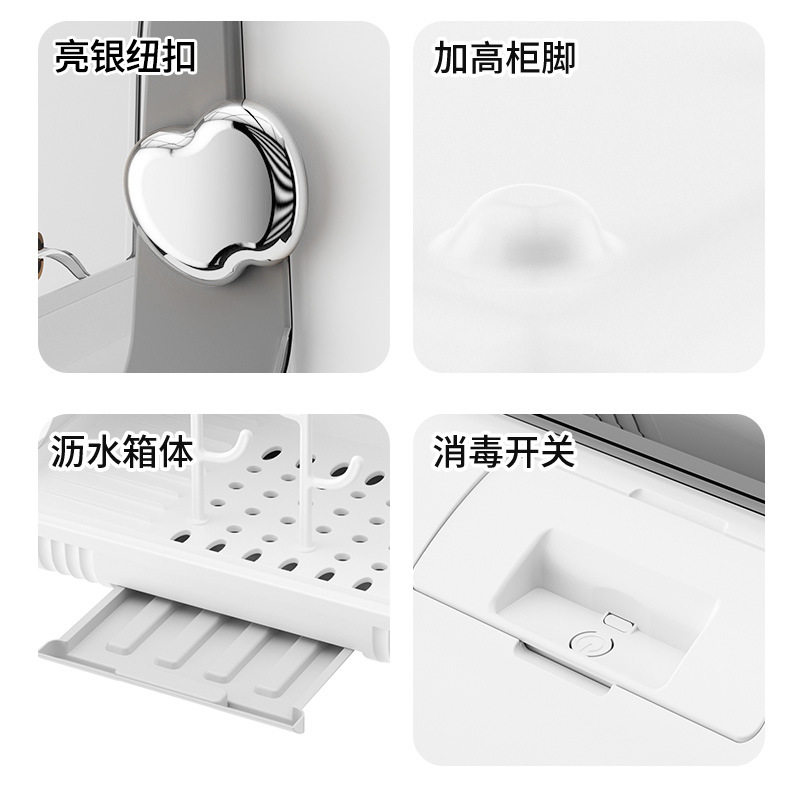 亮银纽扣

加高柜脚

沥水箱体

消毒开关