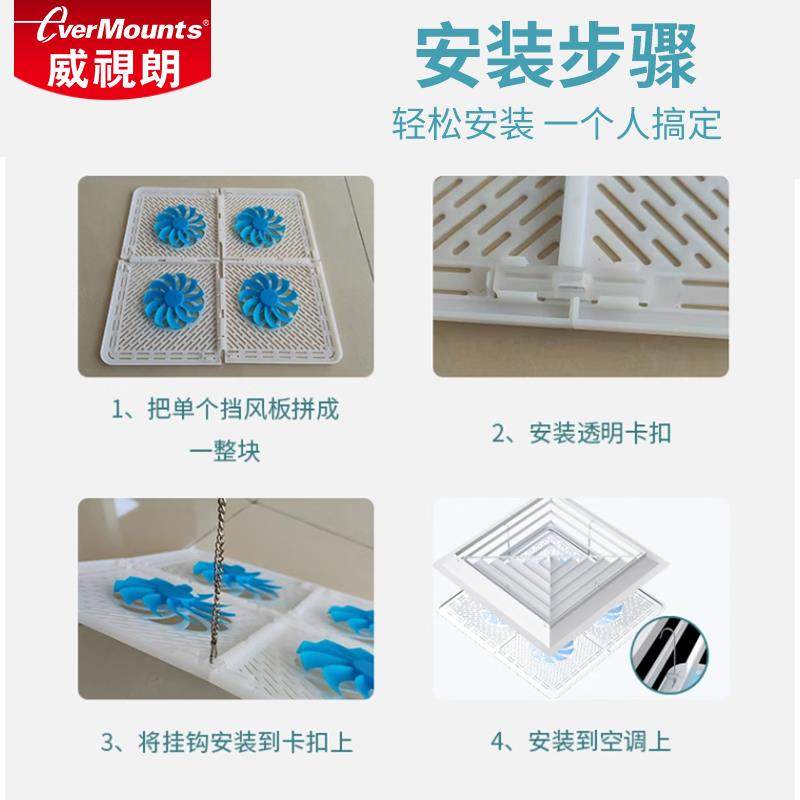 EverMounts®
威視朗

安装步骤
轻松安装 一个人搞定

1、把单个挡风板拼成一整块

2、安装透明卡扣

3、将挂钩安装到卡扣上

4、安装到空调上