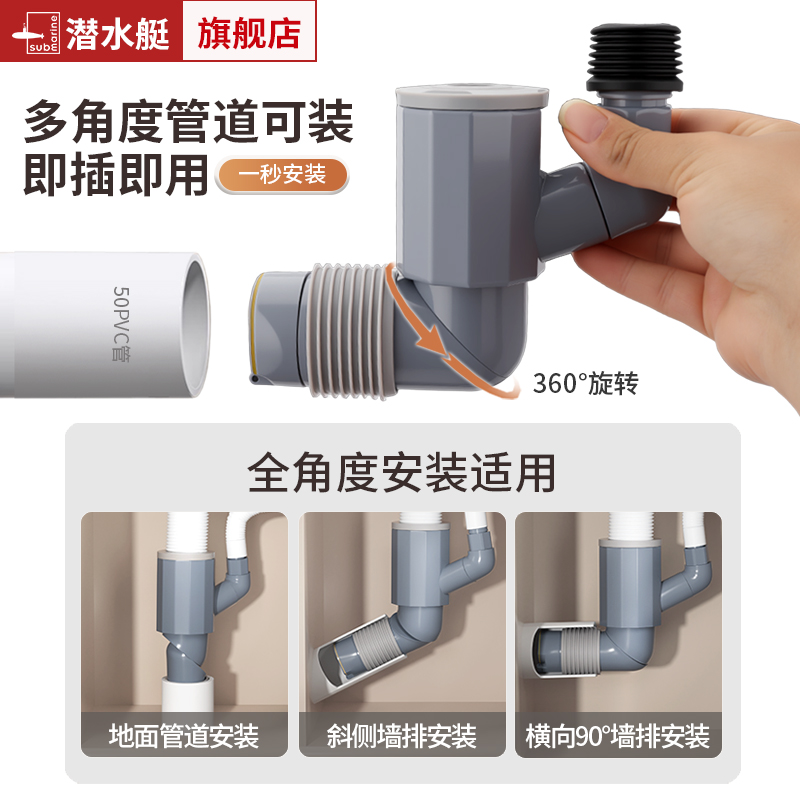 submarine 潜水艇 旗舰店

多角度管道可装
即插即用 一秒安装

50PVC管

360°旋转

全角度安装适用

地面管道安装
斜侧墙排安装
横向90°墙排安装