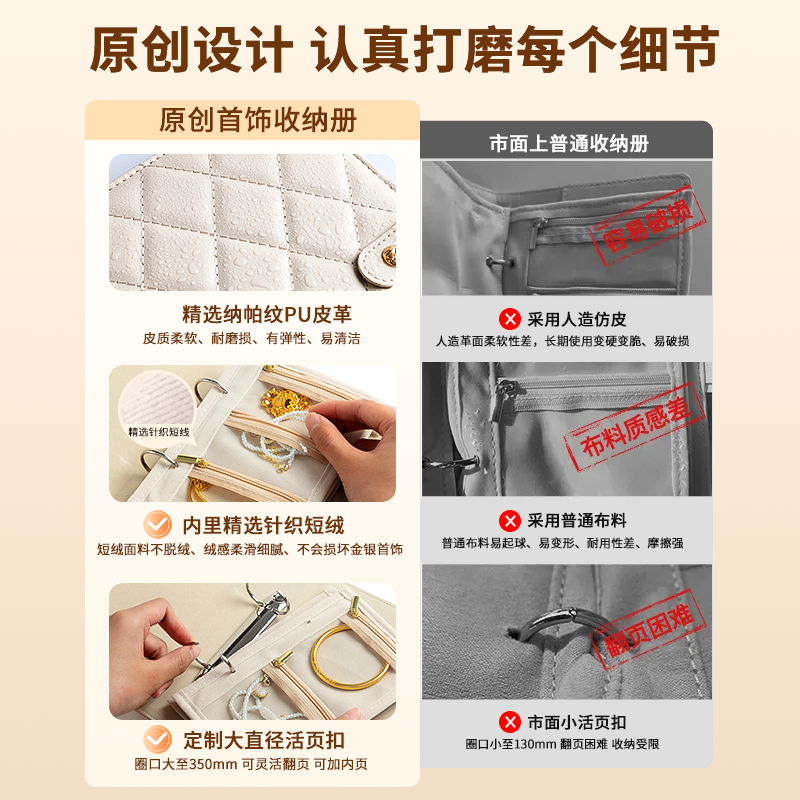 原创设计 认真打磨每个细节

原创首饰收纳册

精选纳帕纹PU皮革
皮质柔软、耐磨损、有弹性、易清洁

精选针织短绒

内里精选针织短绒
短绒面料不脱绒、绒感柔滑细腻、不会损坏金银首饰

定制大直径活页扣
圈口大至350mm 可灵活翻页 可加内页

市面上普通收纳册

容易破损

采用人造仿皮
人造革面柔软性差，长期使用变硬变脆、易破损

布料质感差

采用普通布料
普通布料易起球、易变形、耐用性差、摩擦强

翻页困难

市面小活页扣
圈口小至130mm 翻页困难 收纳受限