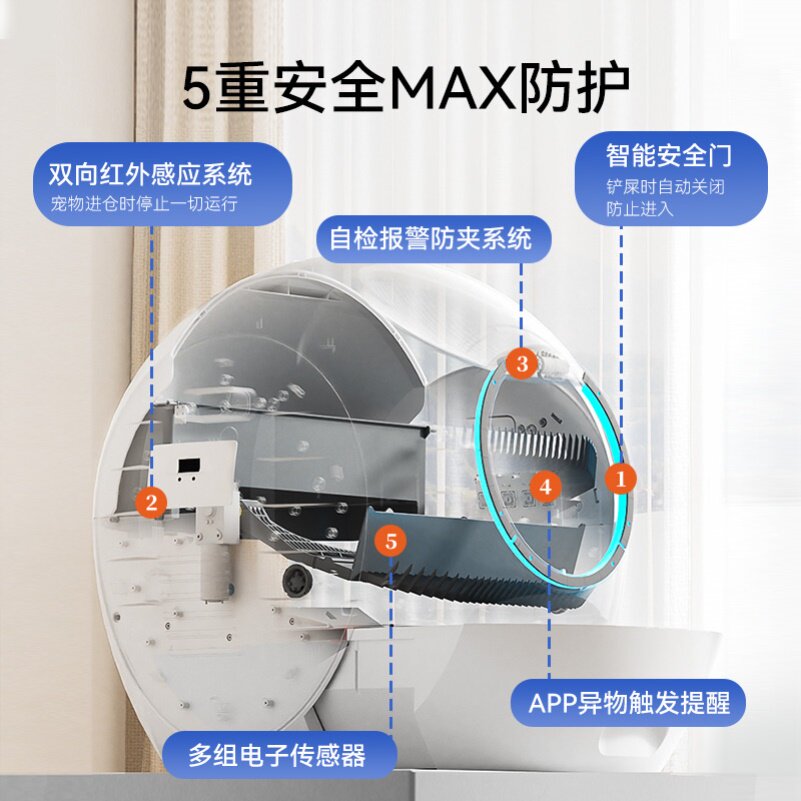 5重安全MAX防护

双向红外感应系统
宠物进仓时停止一切运行

自检报警防夹系统

智能安全门
铲屎时自动关闭
防止进入

3

2

4

1

5

APP异物触发提醒

多组电子传感器