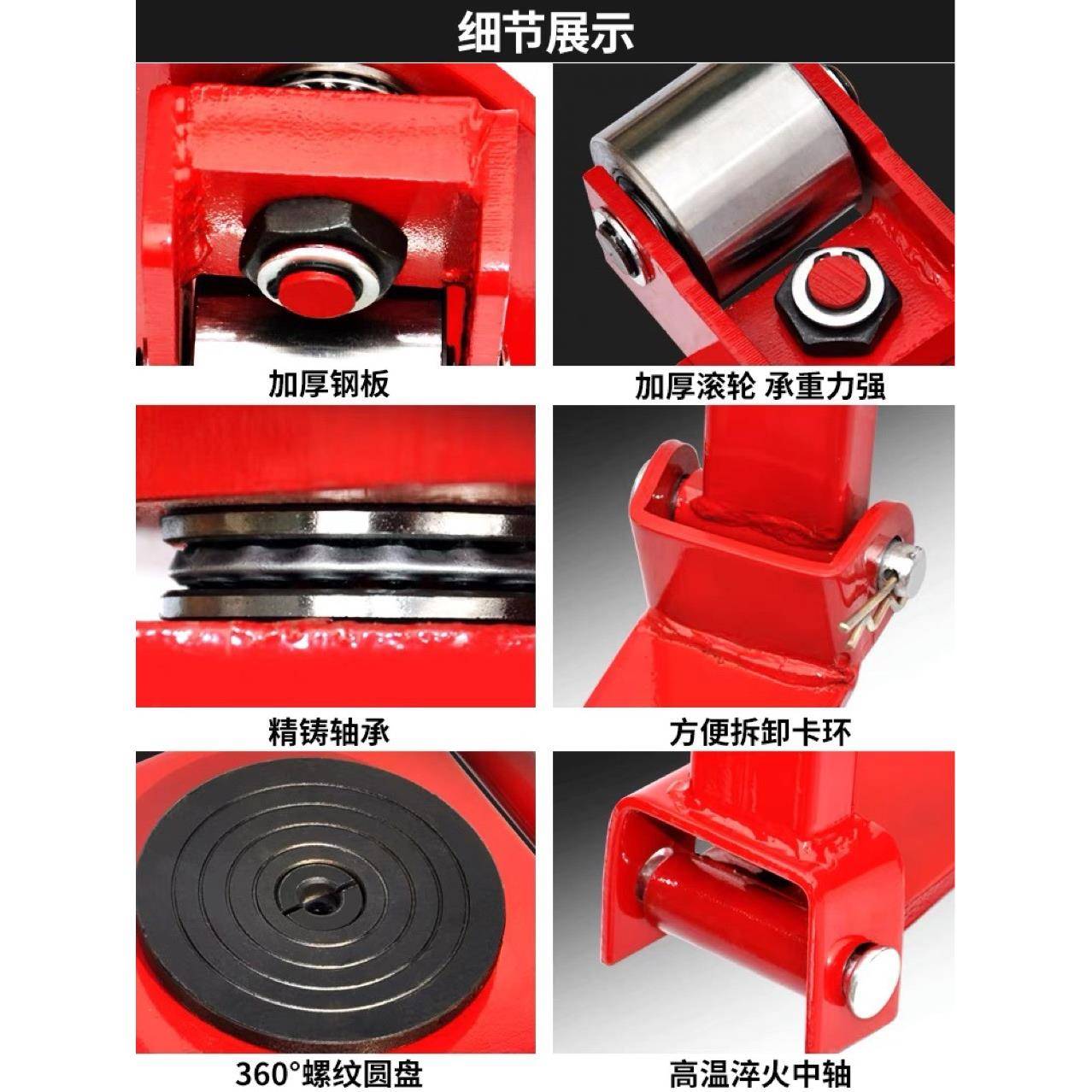 细节展示

加厚钢板

加厚滚轮 承重力强

精铸轴承

方便拆卸卡环

360°螺纹圆盘

高温淬火中轴