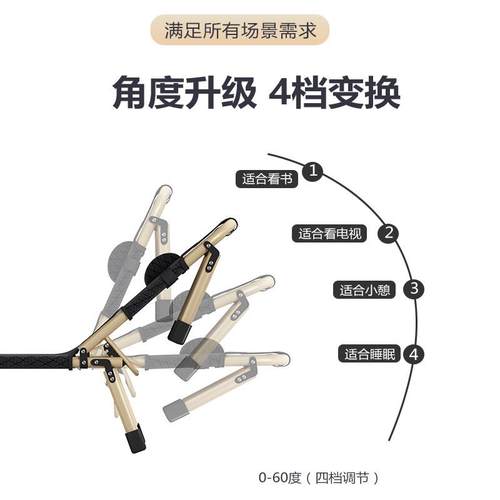 满足所有场景需求

角度升级 4档变换

适合看书 1

适合看电视 2

适合小憩 3

适合睡眠 4

0-60度（四档调节）