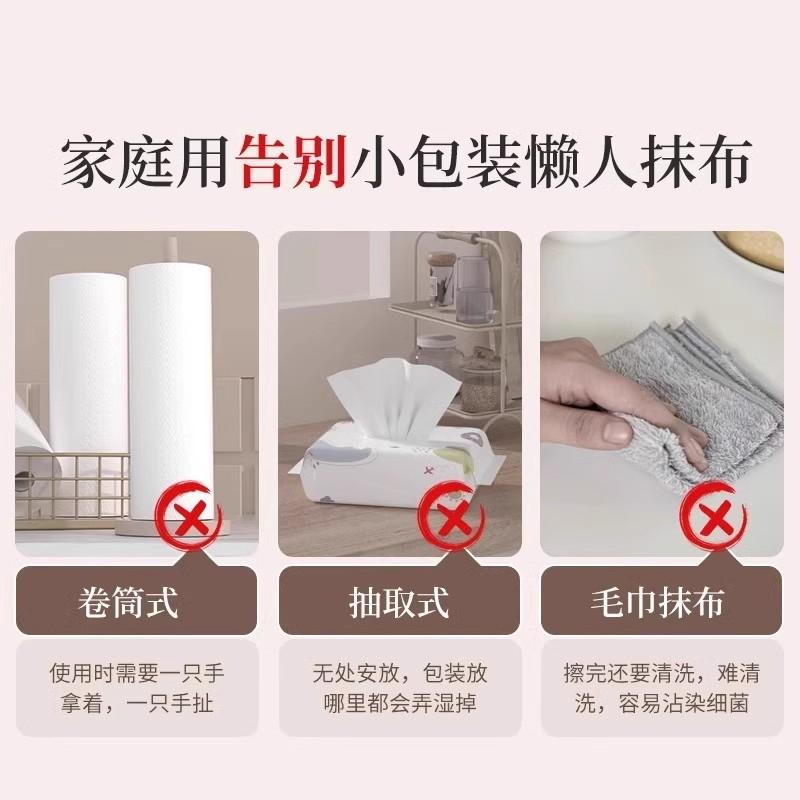 家庭用告别小包装懒人抹布

卷筒式

使用时需要一只手拿着，一只手扯

抽取式

无处安放，包装放哪里都会弄湿掉

毛巾抹布

擦完还要清洗，难清洗，容易沾染细菌