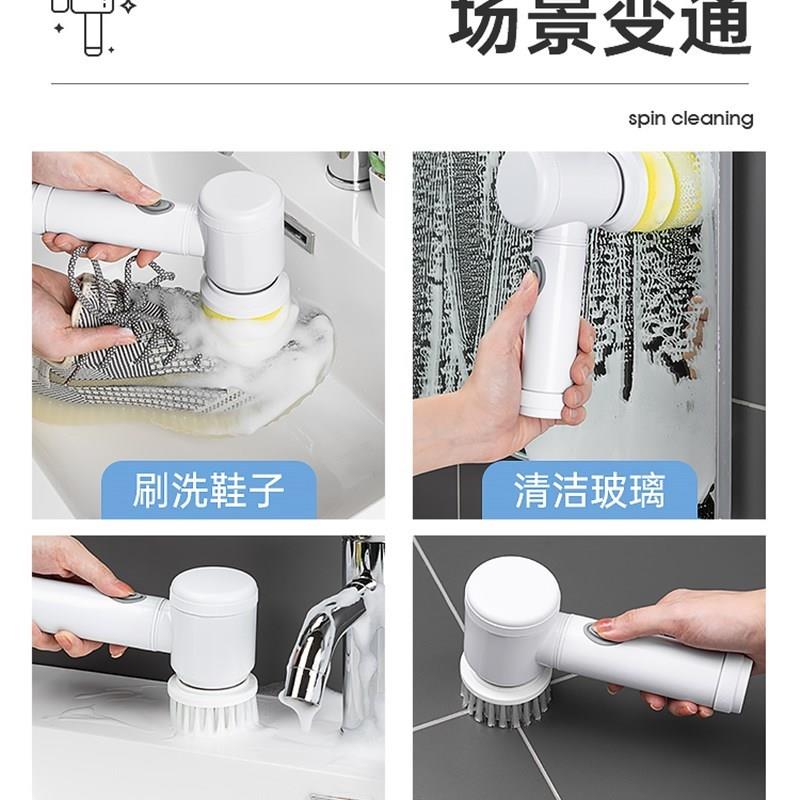 场景变通

spin cleaning

刷洗鞋子

清洁玻璃