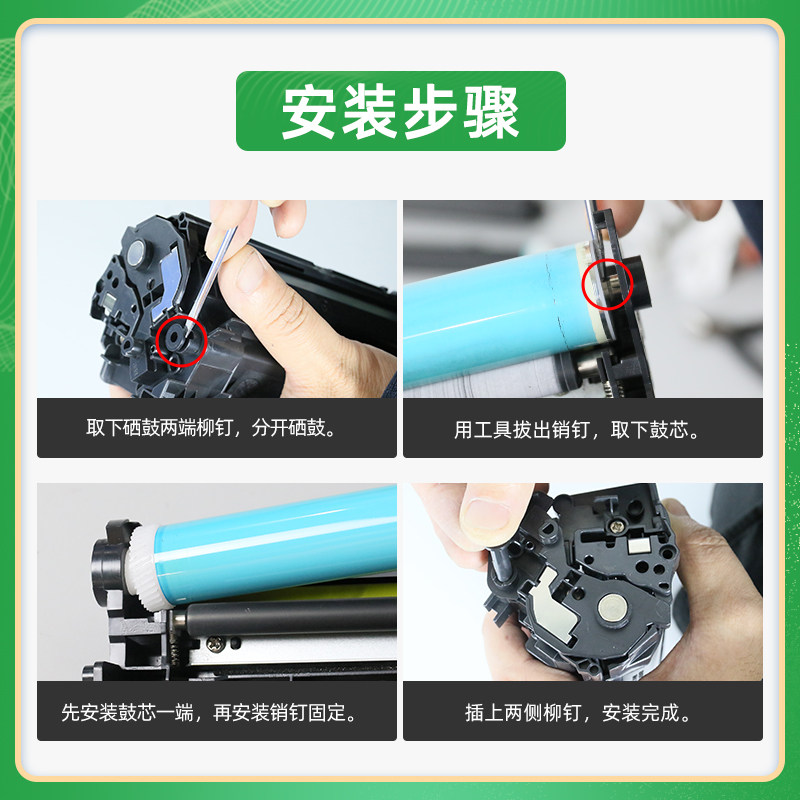 安装步骤

取下硒鼓两端柳钉，分开硒鼓。

用工具拔出销钉，取下鼓芯。

先安装鼓芯一端，再安装销钉固定。

插上两侧柳钉，安装完成。