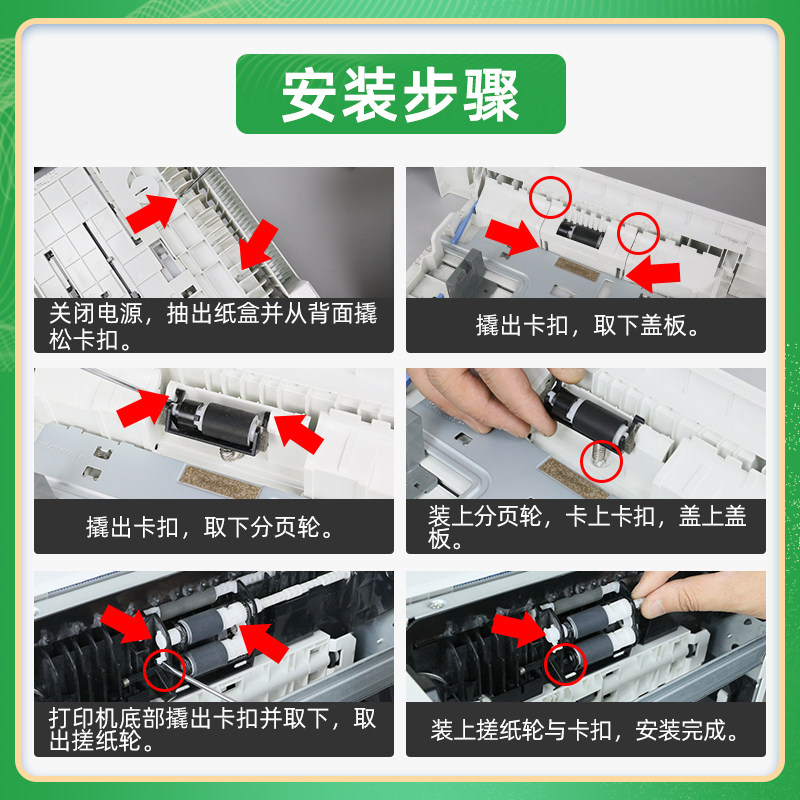 安装步骤

关闭电源，抽出纸盒并从背面撬松卡扣。

撬出卡扣，取下盖板。

撬出卡扣，取下分页轮。

装上分页轮，卡上卡扣，盖上盖板。

打印机底部撬出卡扣并取下，取出搓纸轮。

装上搓纸轮与卡扣，安装完成。