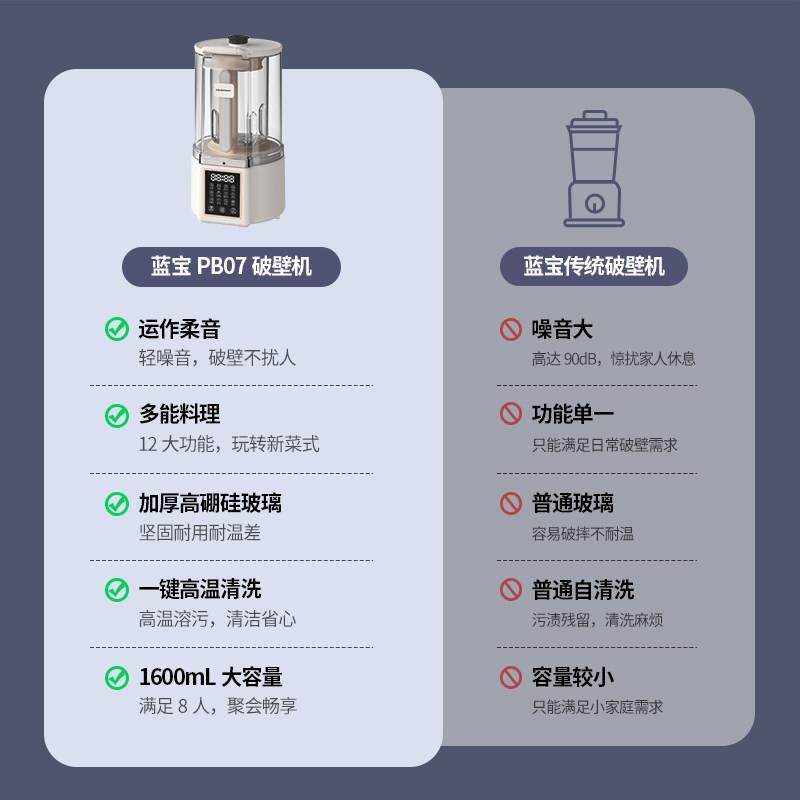 蓝宝 PB07 破壁机

运作柔音
轻噪音，破壁不扰人

多能料理
12 大功能，玩转新菜式

加厚高硼硅玻璃
坚固耐用耐温差

一键高温清洗
高温溶污，清洁省心

1600mL 大容量
满足 8 人，聚会畅享

蓝宝传统破壁机

噪音大
高达 90dB，惊扰家人休息

功能单一
只能满足日常破壁需求

普通玻璃
容易破摔不耐温

普通自清洗
污渍残留，清洗麻烦

容量较小
只能满足小家庭需求