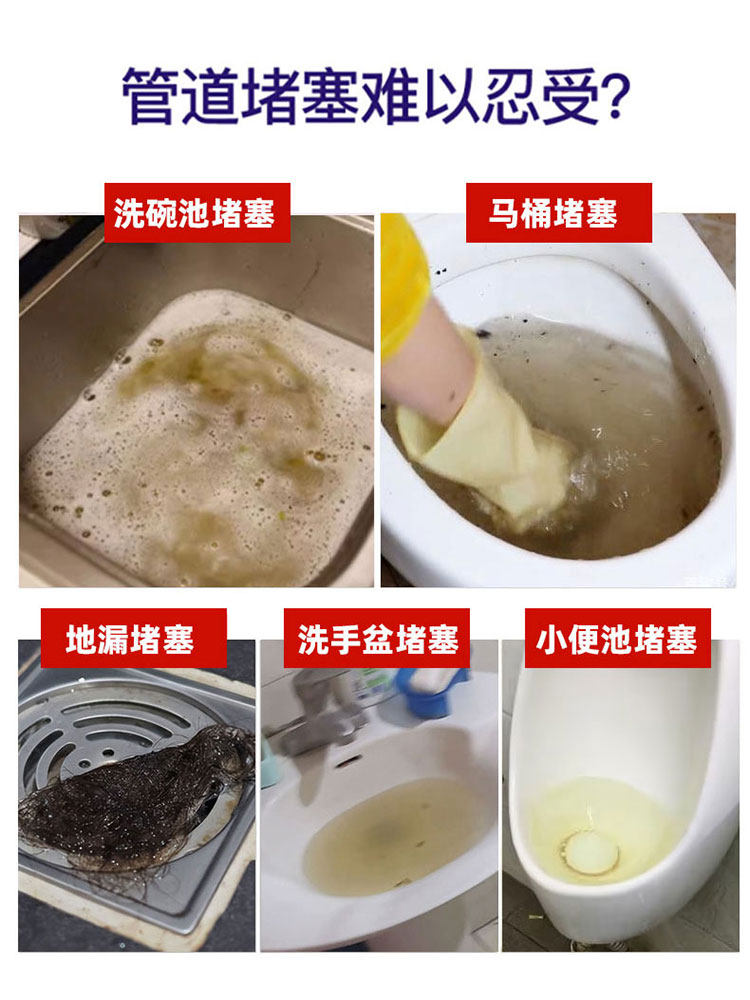 管道堵塞难以忍受?

洗碗池堵塞

马桶堵塞

地漏堵塞

洗手盆堵塞

小便池堵塞