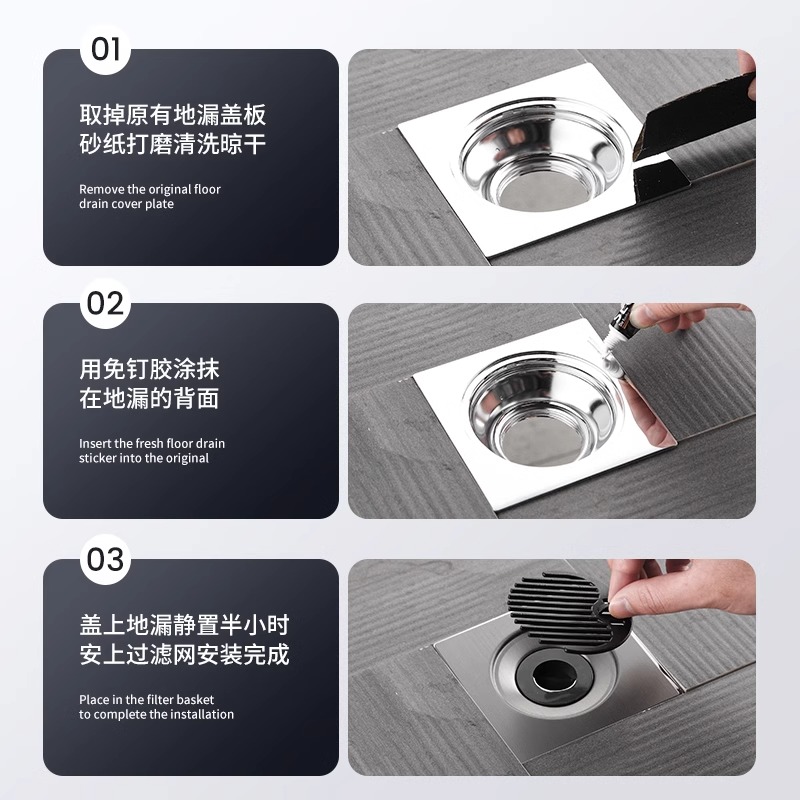 01

取掉原有地漏盖板
砂纸打磨清洗晾干

Remove the original floor drain cover plate

02

用免钉胶涂抹
在地漏的背面

Insert the fresh floor drain sticker into the original

03

盖上地漏静置半小时
安上过滤网安装完成

Place in the filter basket to complete the installation