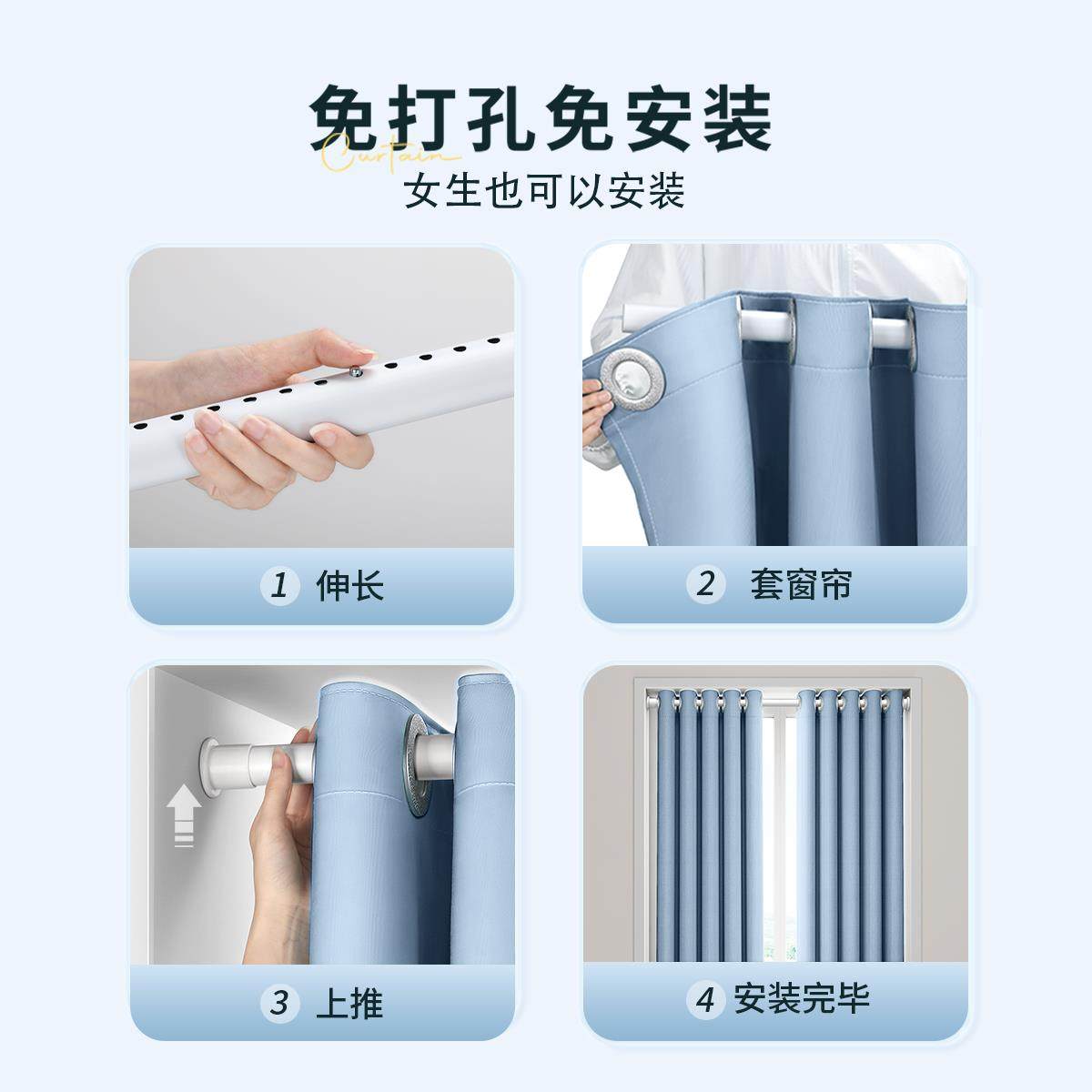 免打孔免安装
Curtain
女生也可以安装

1 伸长

2 套窗帘

3 上推

4 安装完毕